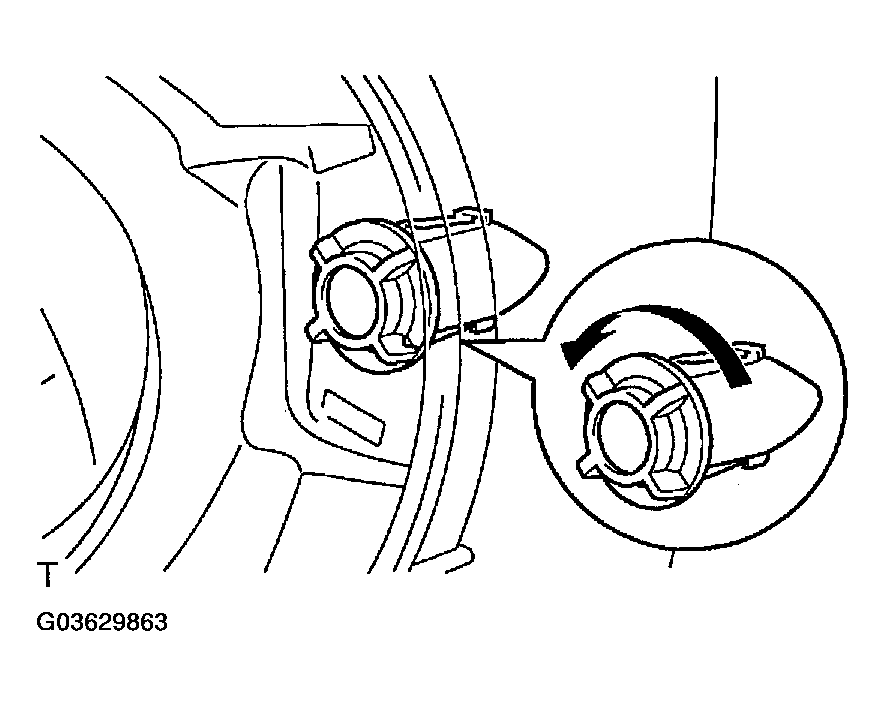 T

G03629863