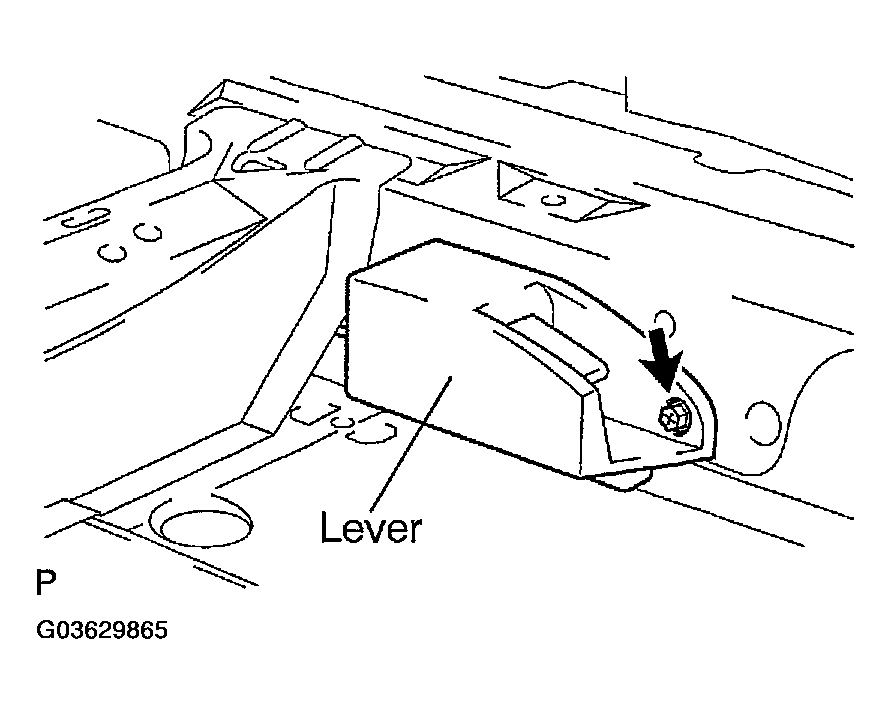 Lever

P

G03629865