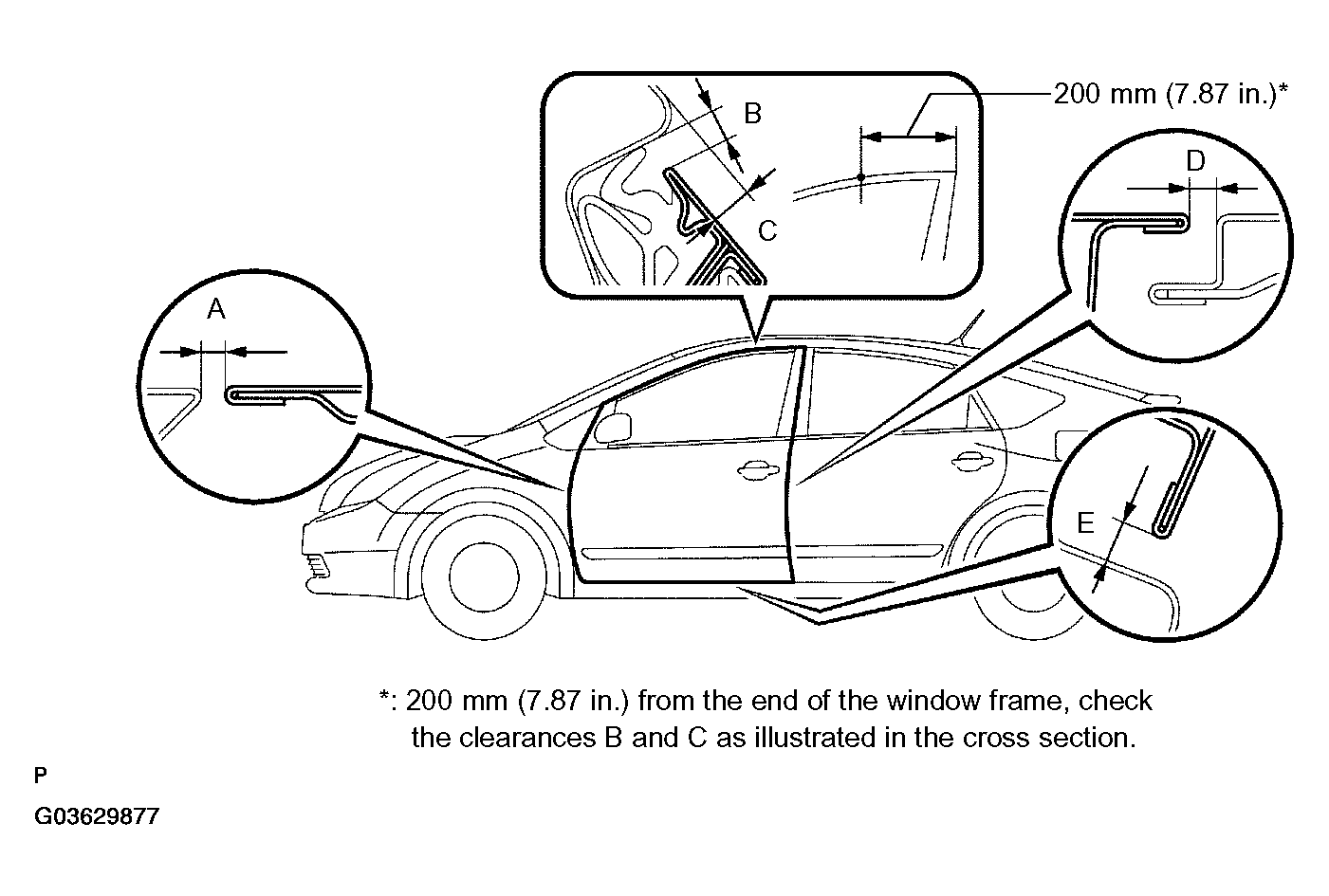 B

C

200 mm (7.87 in.)*

D

A

E

*: 200 mm (7.87 in.) from the end of the window frame, check the clearances B and C as illustrated in the cross section.

P

G03629877