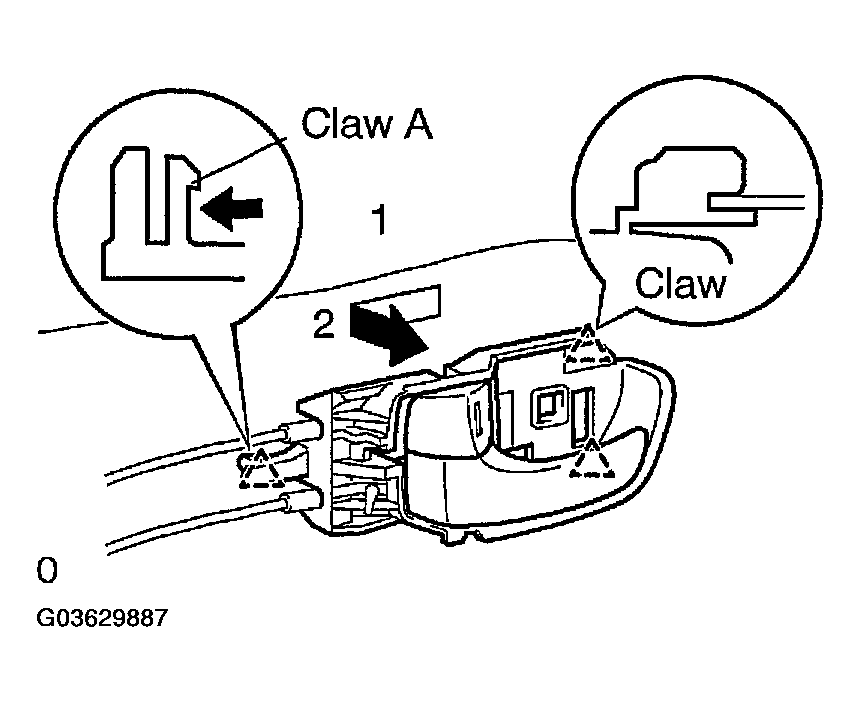 Claw A

1

Claw

2

0

G03629887