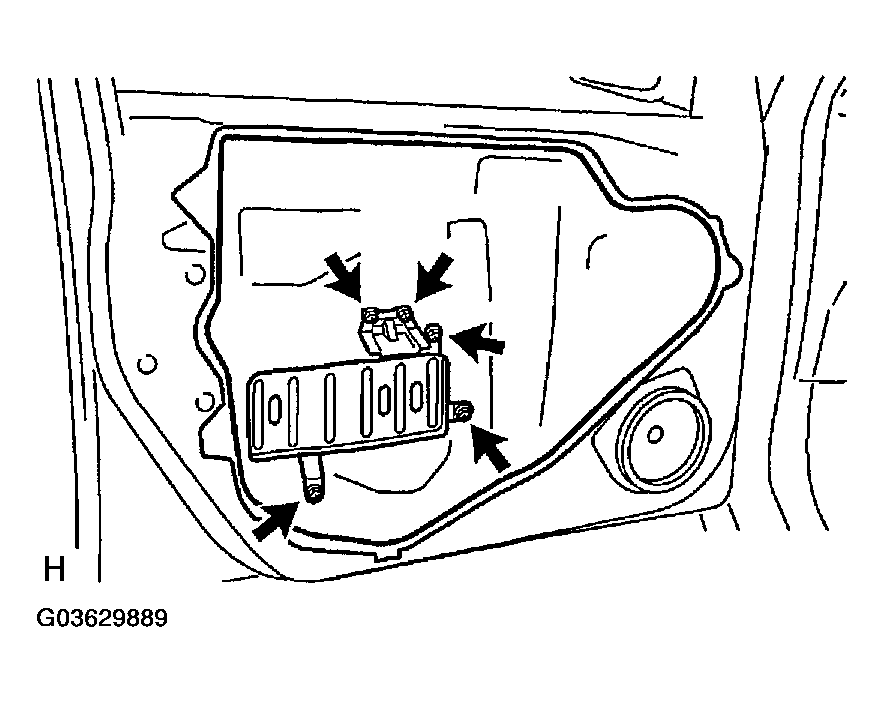 H

G03629889