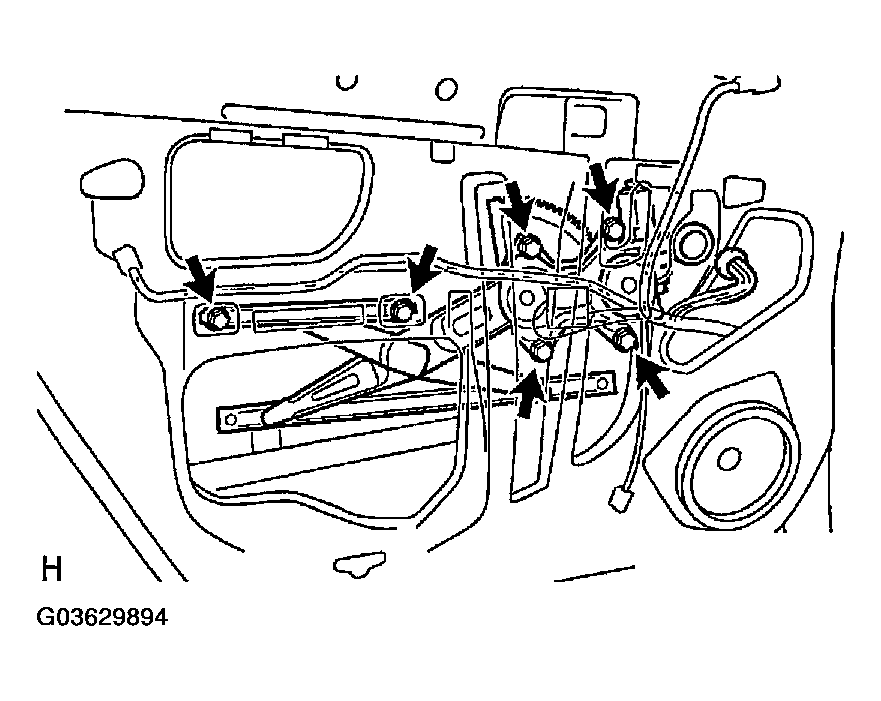 H

G03629894