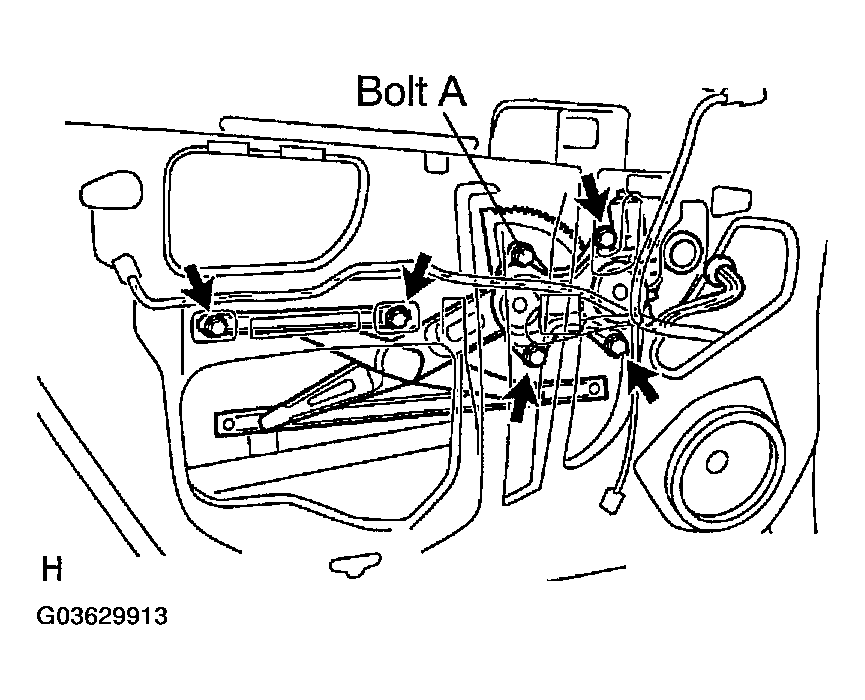 Bolt A

H

G03629913