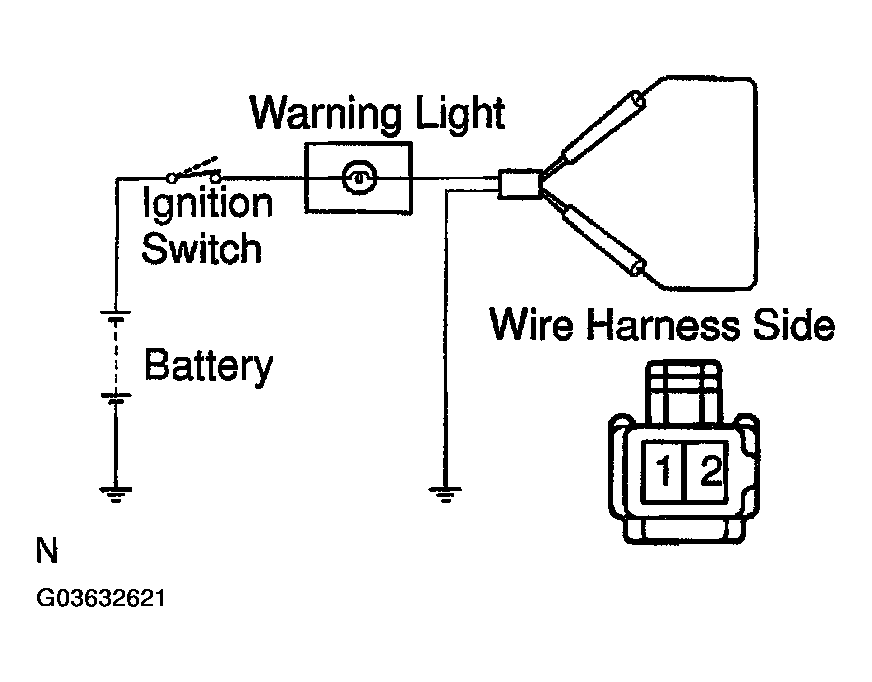 Warning Light

Ignition Switch

Battery

Wire Harness Side

1 2

N

G03632621