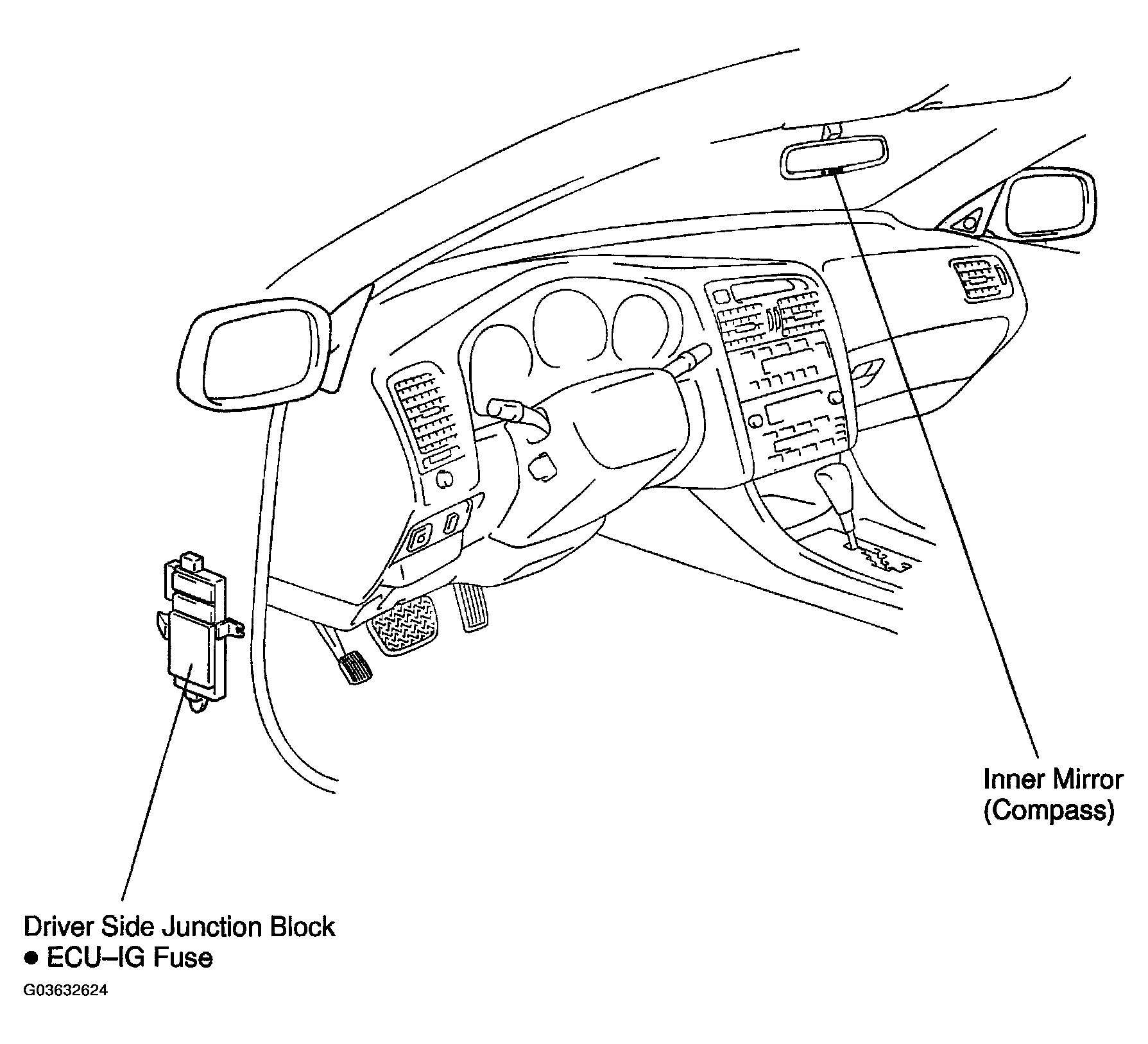 Inner Mirror
(Compass)

Driver Side Junction Block
● ECU–IG Fuse

G03632624