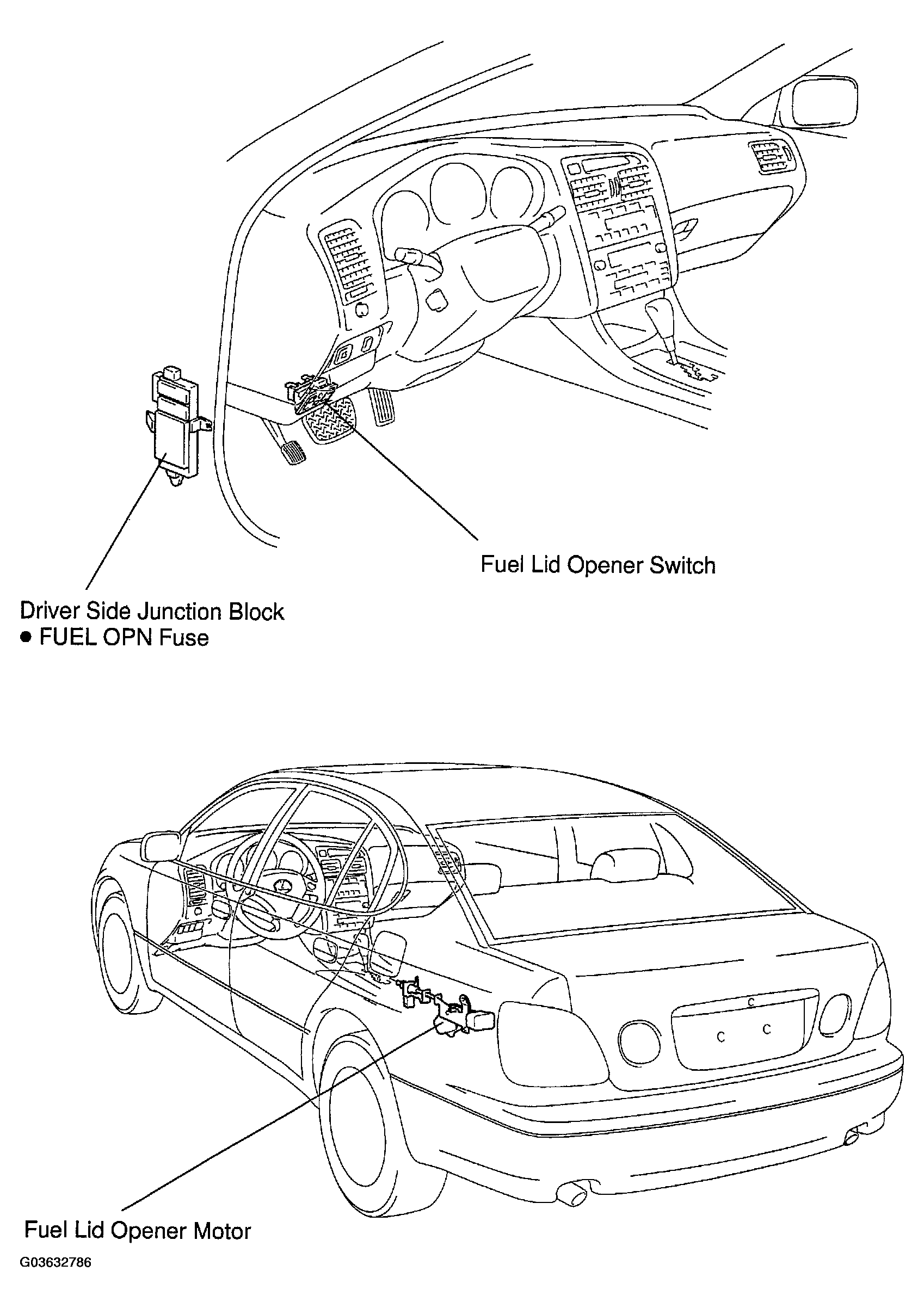 Fuel Lid Opener Switch

Driver Side Junction Block
● FUEL OPN Fuse

Fuel Lid Opener Motor

G03632786