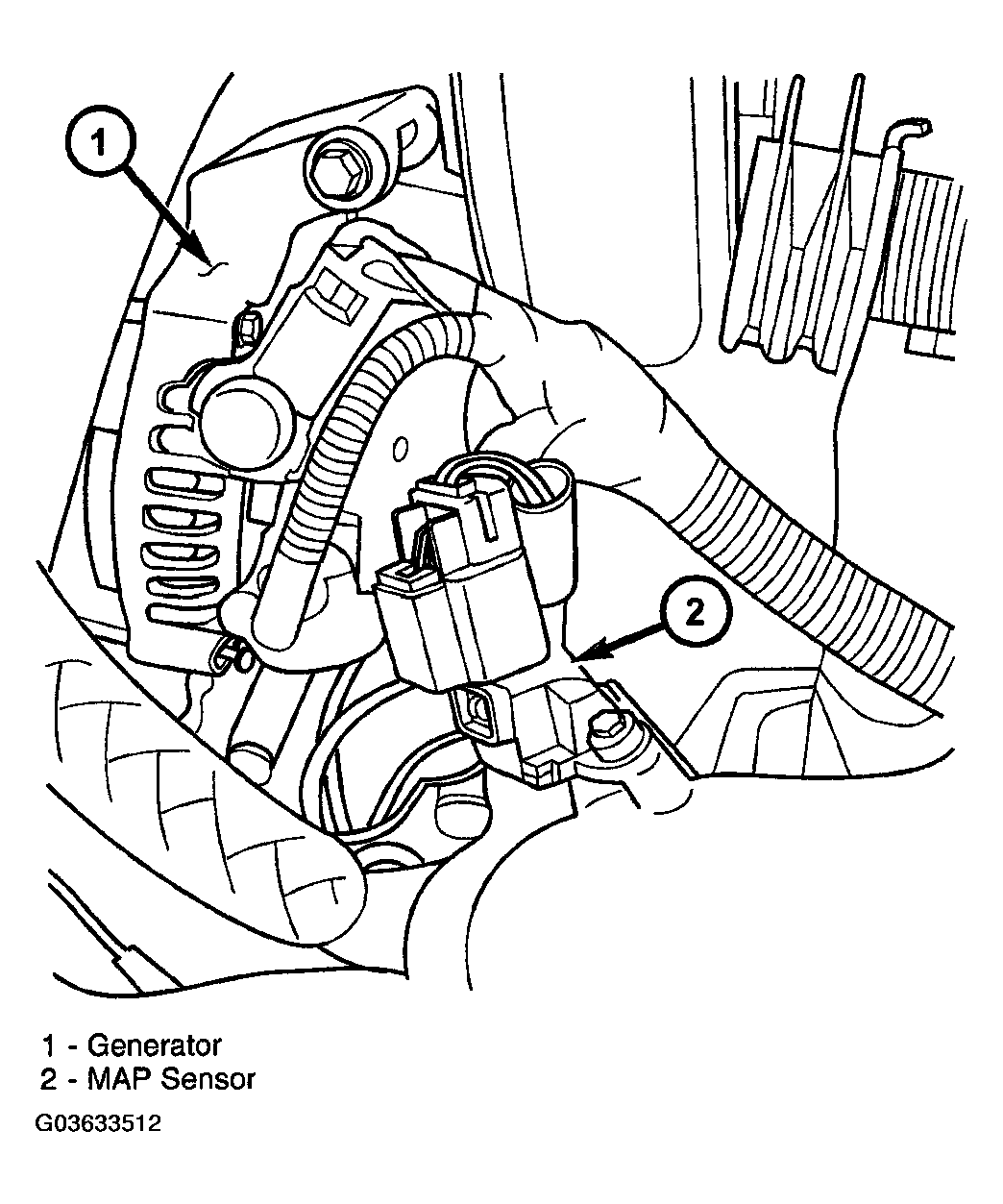 1

2

1 - Generator
2 - MAP Sensor

G03633512