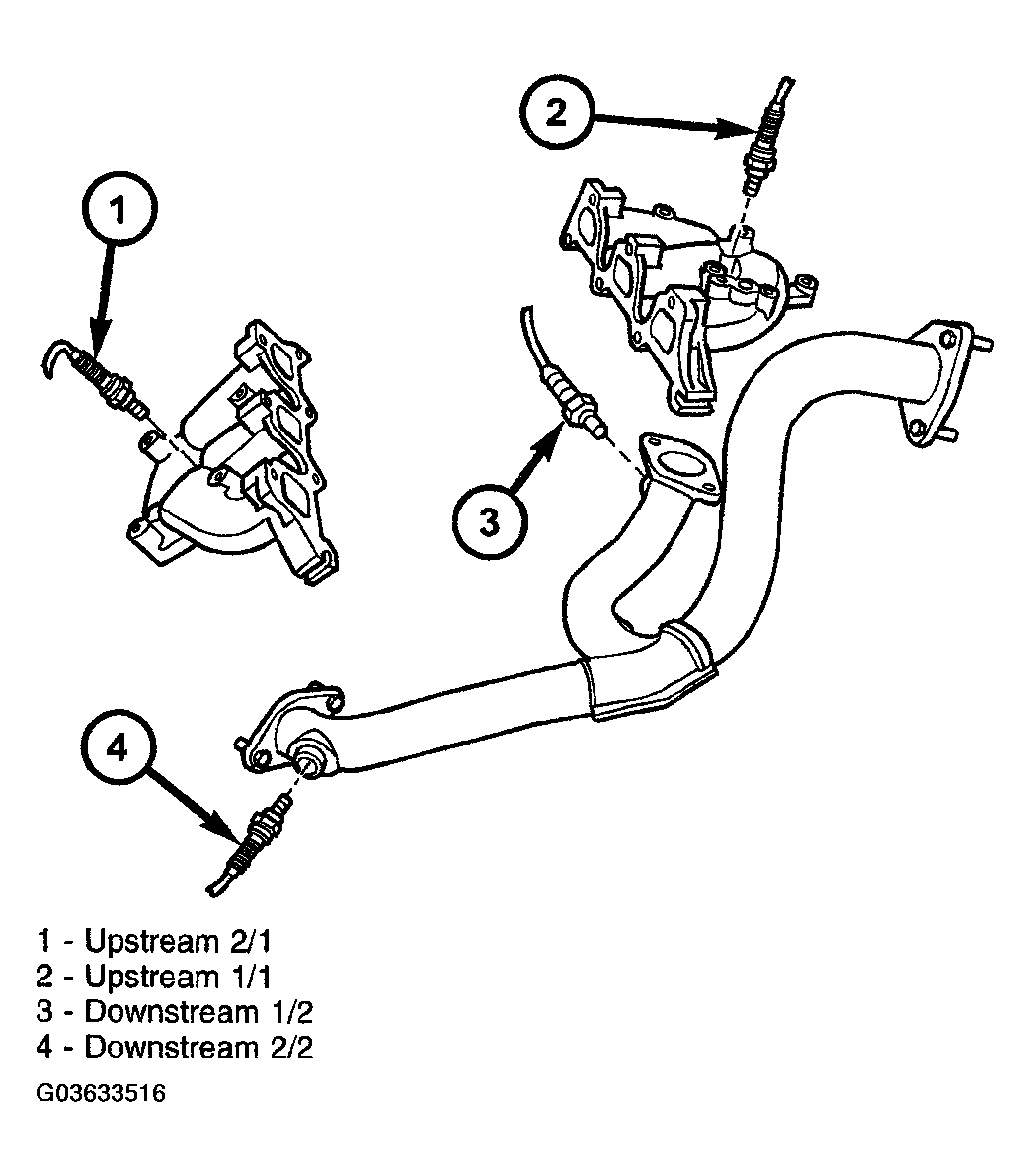 2

1

3

4

1 - Upstream 2/1
2 - Upstream 1/1
3 - Downstream 1/2
4 - Downstream 2/2

G03633516