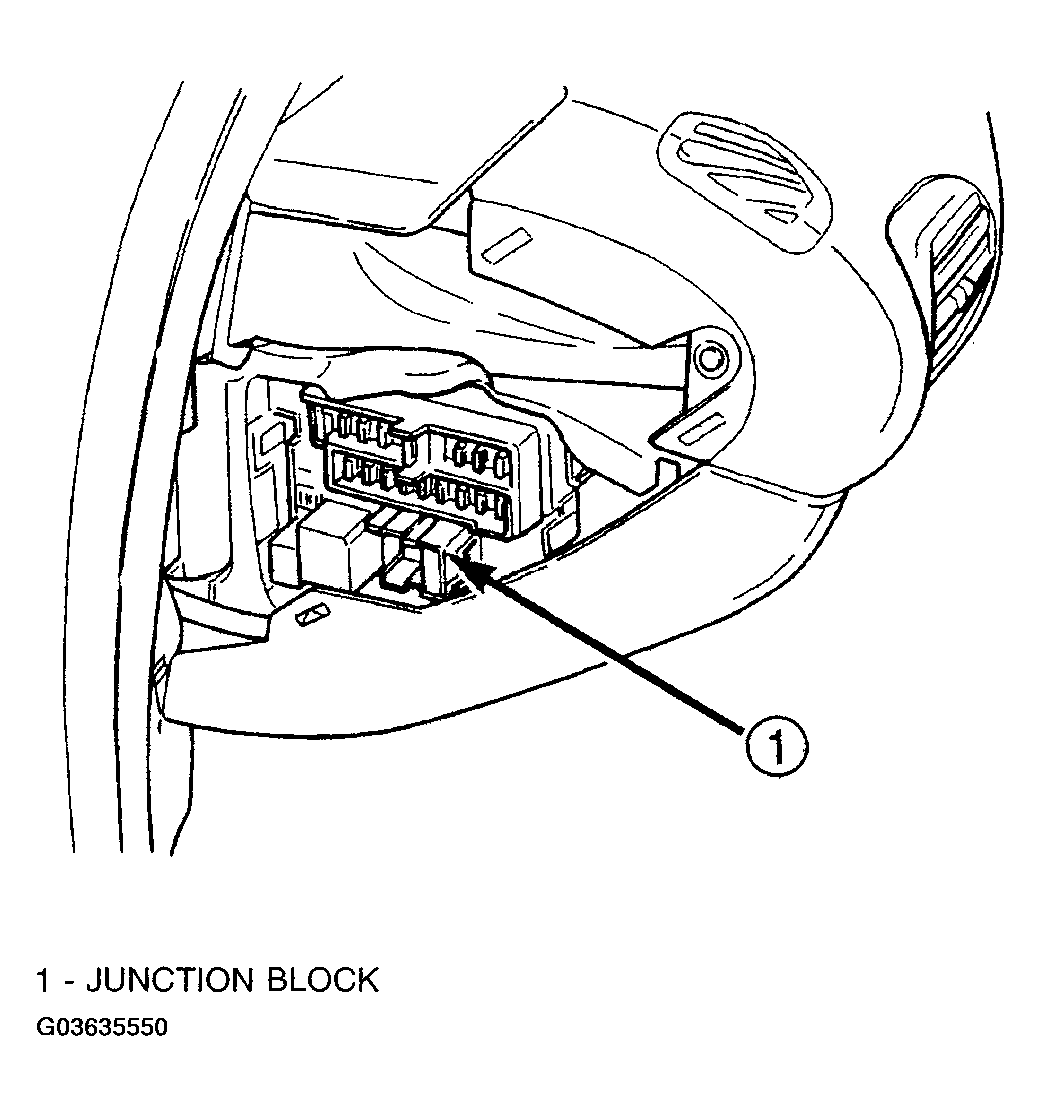 1

1 - JUNCTION BLOCK

G03635550