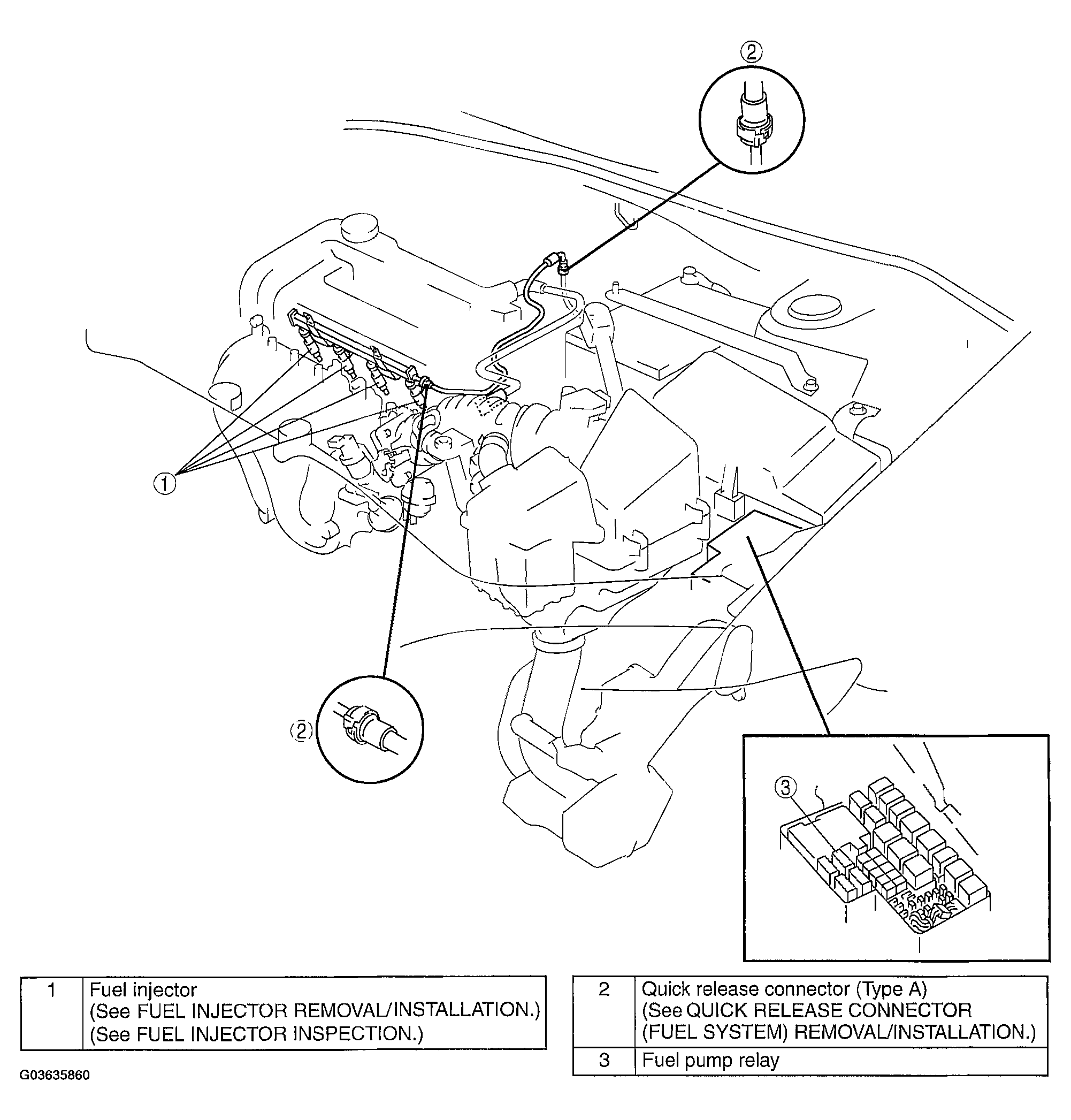 2

1

2

3

| 1 | Fuel injector (See FUEL INJECTOR REMOVAL/INSTALLATION.) (See FUEL INJECTOR INSPECTION.) |
|---|---|

| 2 | Quick release connector (Type A) (See QUICK RELEASE CONNECTOR (FUEL SYSTEM) REMOVAL/INSTALLATION.) |
|---|---|
| 3 | Fuel pump relay |

G03635860