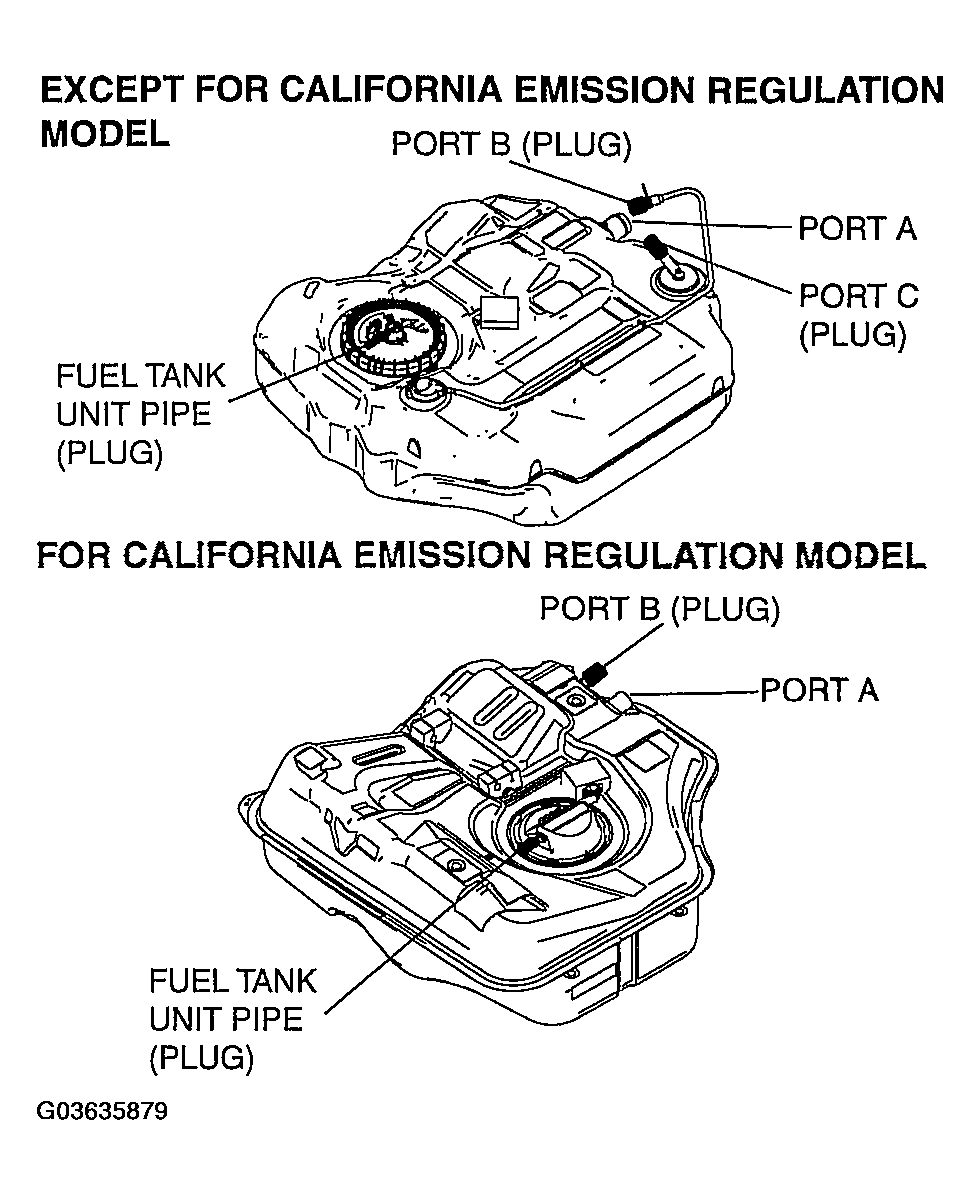 EXCEPT FOR CALIFORNIA EMISSION REGULATION MODEL

PORT B (PLUG)

PORT A

PORT C (PLUG)

FUEL TANK UNIT PIPE (PLUG)

FOR CALIFORNIA EMISSION REGULATION MODEL

PORT B (PLUG)

PORT A

FUEL TANK UNIT PIPE (PLUG)

G03635879