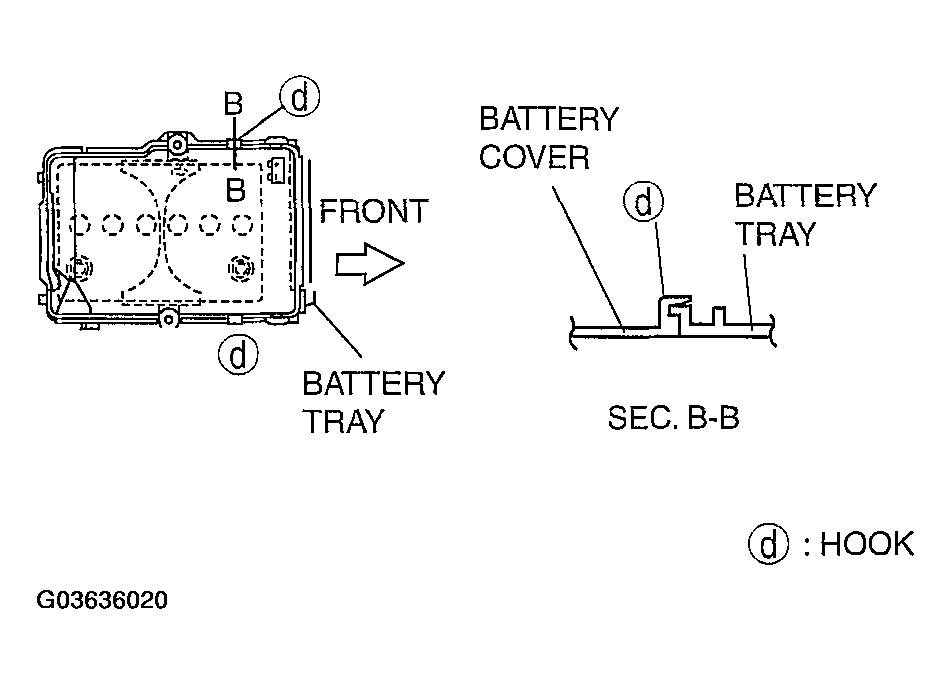 B
d
B
FRONT
d
BATTERY TRAY

BATTERY COVER
d
BATTERY TRAY

SEC. B-B

d : HOOK

G03636020