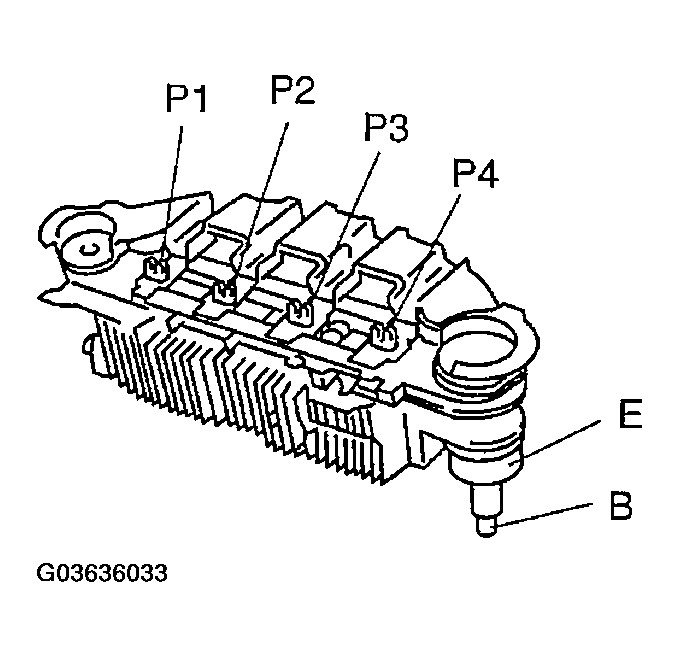 P1
P2
P3
P4
E
B
G03636033