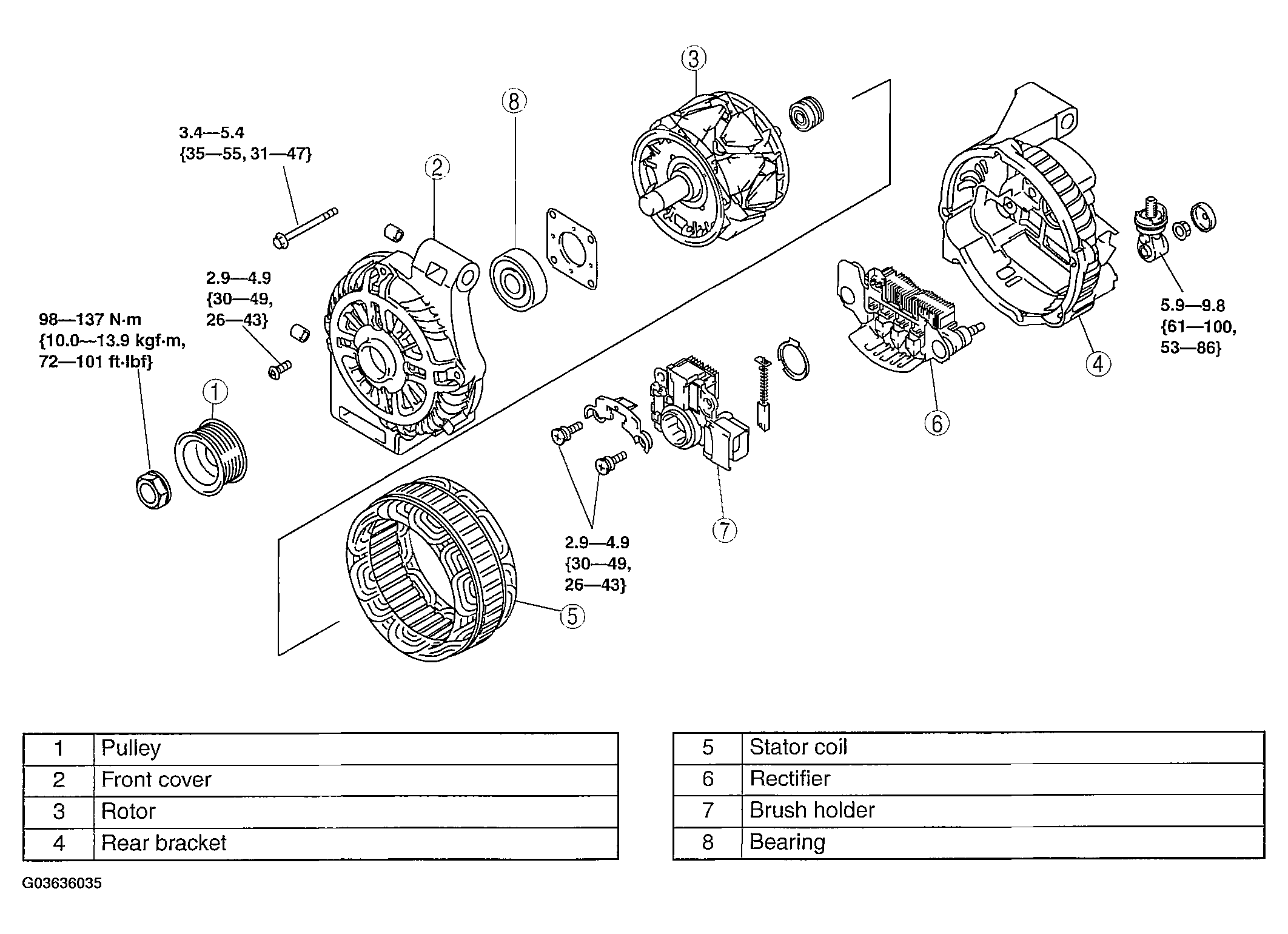 3

8

3.4—5.4
{35—55, 31—47}

2

2.9—4.9
{30—49,
26—43}

98—137 N·m
{10.0—13.9 kgf·m,
72—101 ft·lbf}

1

5.9—9.8
{61—100,
53—86}

4

6

7

2.9—4.9
{30—49,
26—43}

5

| 1 | Pulley |
|---|---|
| 2 | Front cover |
| 3 | Rotor |
| 4 | Rear bracket |

| 5 | Stator coil |
|---|---|
| 6 | Rectifier |
| 7 | Brush holder |
| 8 | Bearing |

G03636035