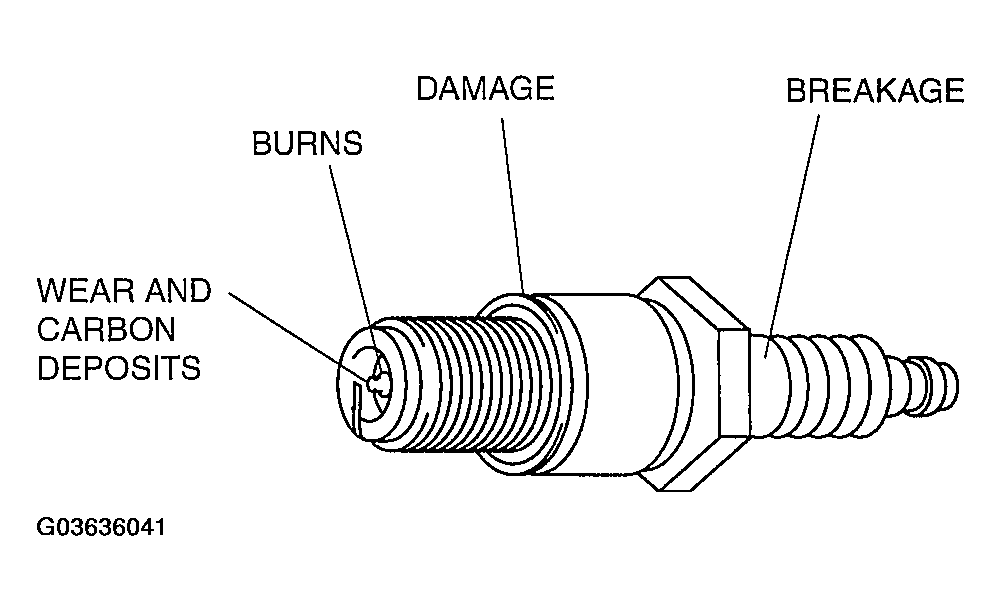 DAMAGE
BREAKAGE
BURNS
WEAR AND CARBON DEPOSITS
G03636041