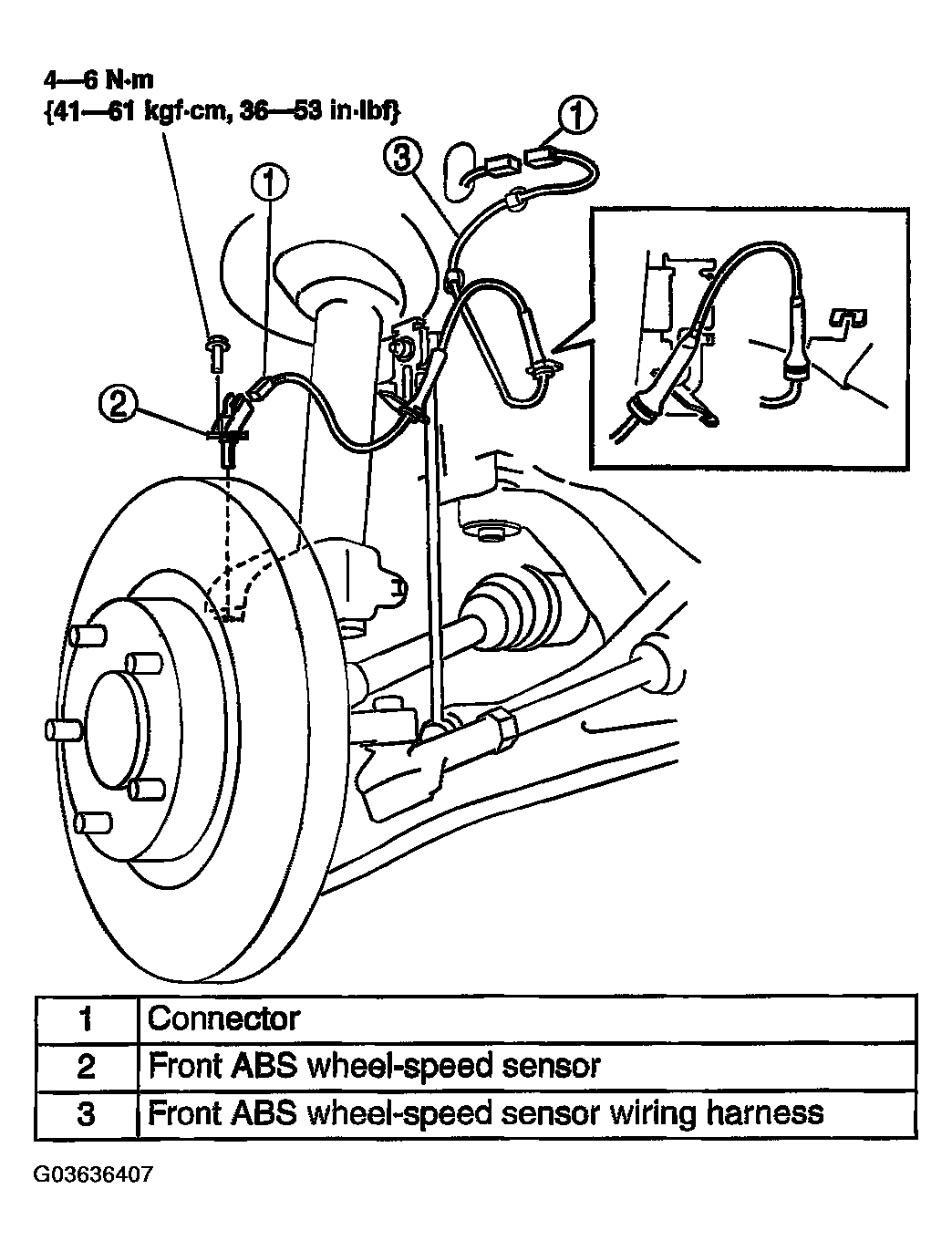 4—6 N·m
{41—61 kgf·cm, 36—53 in·lbf}

1

3

1

2

| 1 | Connector |
|---|---|
| 2 | Front ABS wheel-speed sensor |
| 3 | Front ABS wheel-speed sensor wiring harness |

G03636407