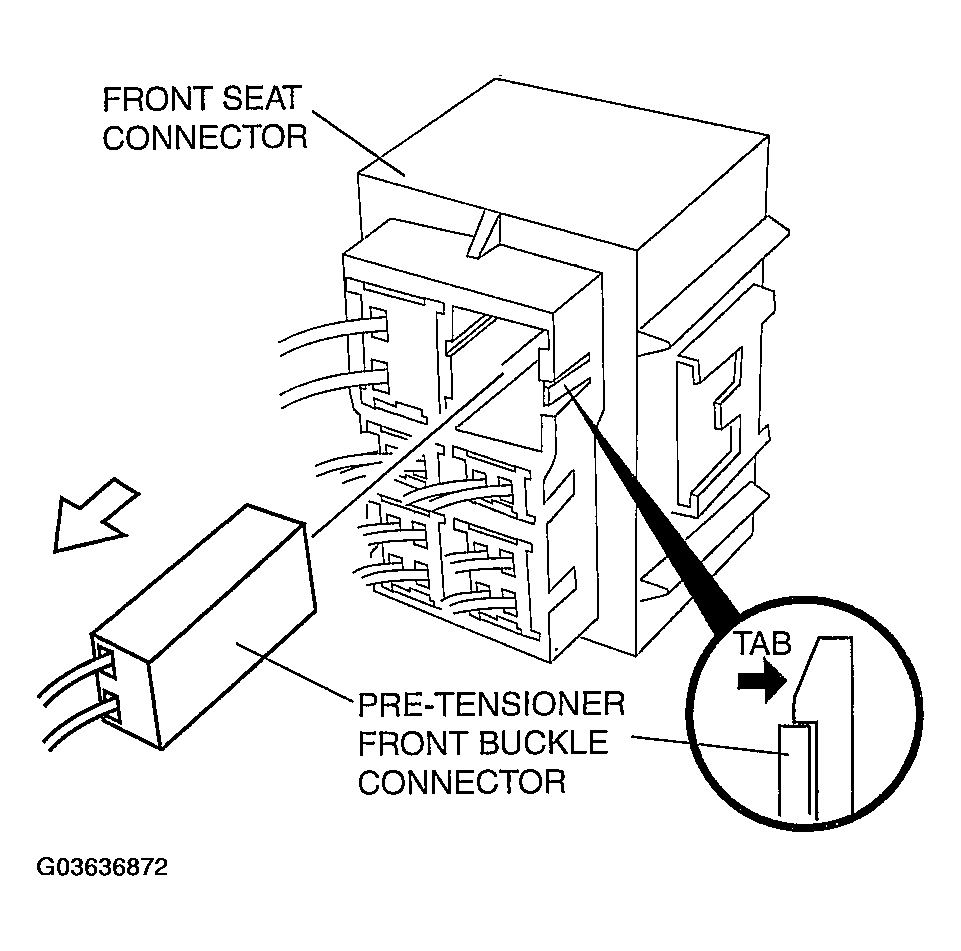 FRONT SEAT CONNECTOR

TAB

PRE-TENSIONER FRONT BUCKLE CONNECTOR

G03636872