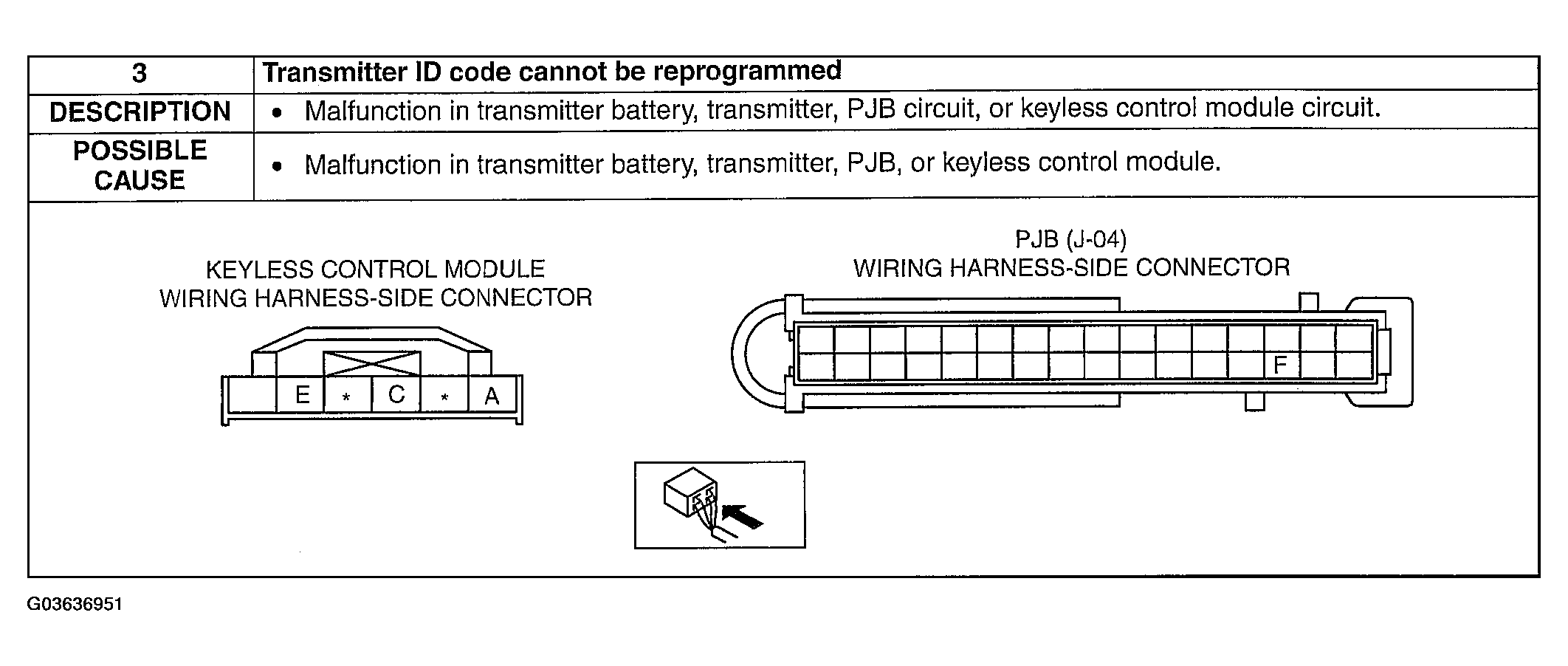 | 3 | Transmitter ID code cannot be reprogrammed |
|---|---|
| DESCRIPTION | • Malfunction in transmitter battery, transmitter, PJB circuit, or keyless control module circuit. |
| POSSIBLE CAUSE | • Malfunction in transmitter battery, transmitter, PJB, or keyless control module. |

KEYLESS CONTROL MODULE
WIRING HARNESS-SIDE CONNECTOR

E * C * A

PJB (J-04)
WIRING HARNESS-SIDE CONNECTOR

F

G03636951