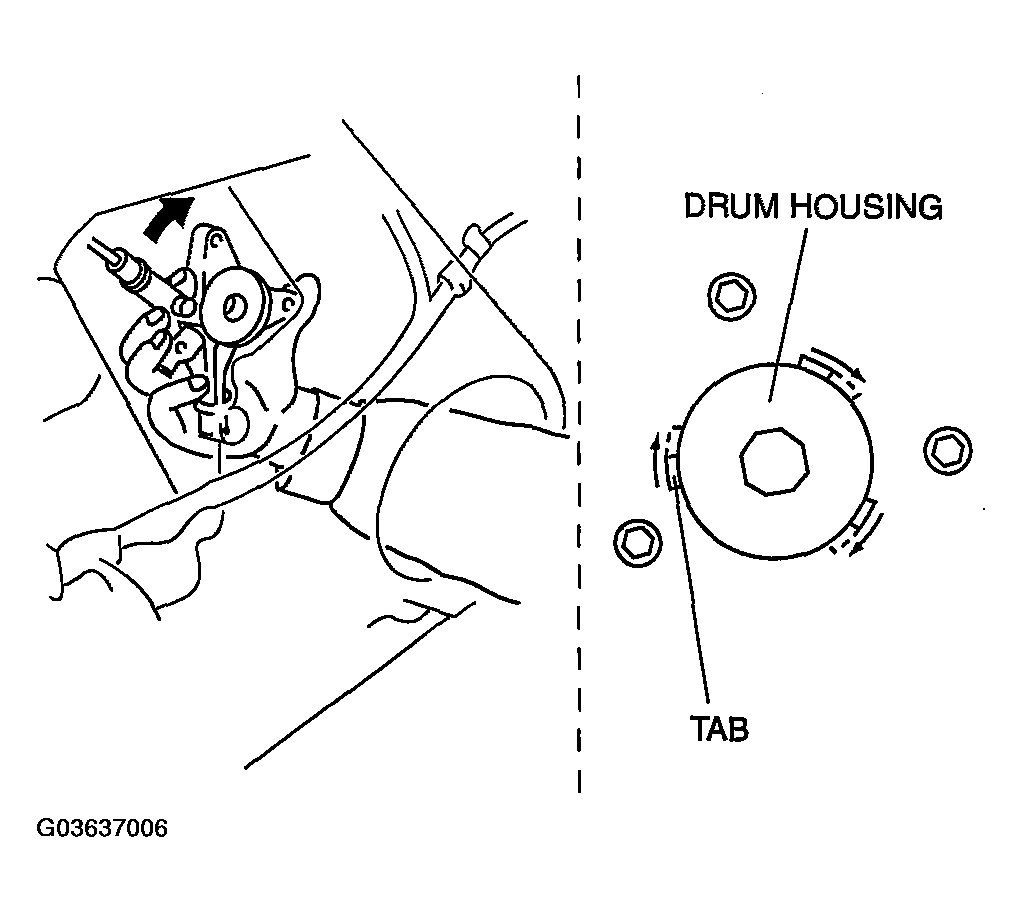 DRUM HOUSING

TAB

G03637006