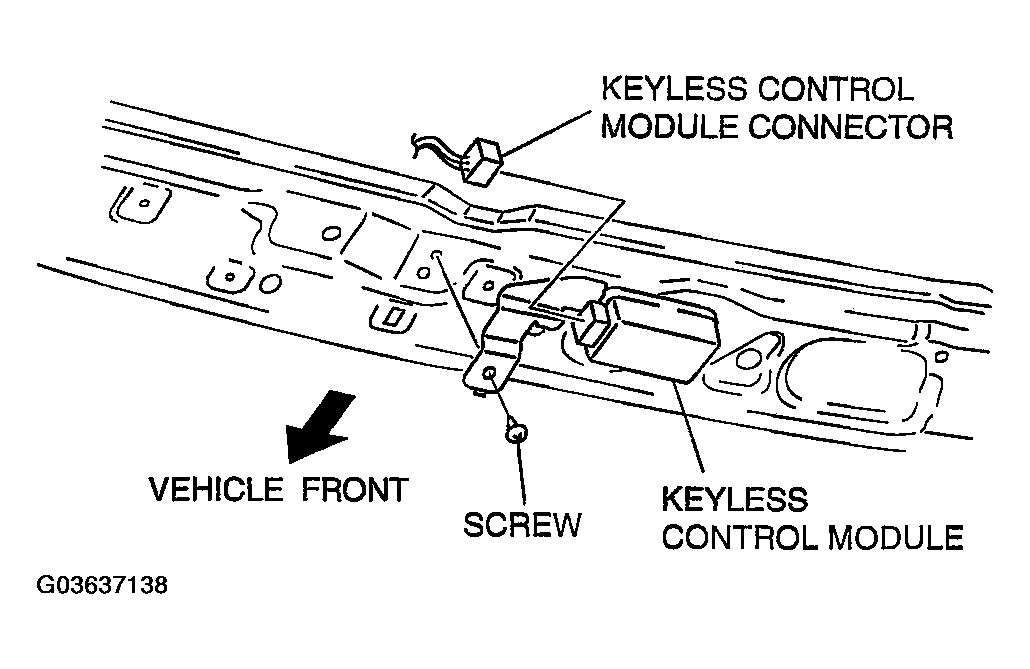 KEYLESS CONTROL MODULE CONNECTOR

VEHICLE FRONT

SCREW

KEYLESS CONTROL MODULE

G03637138