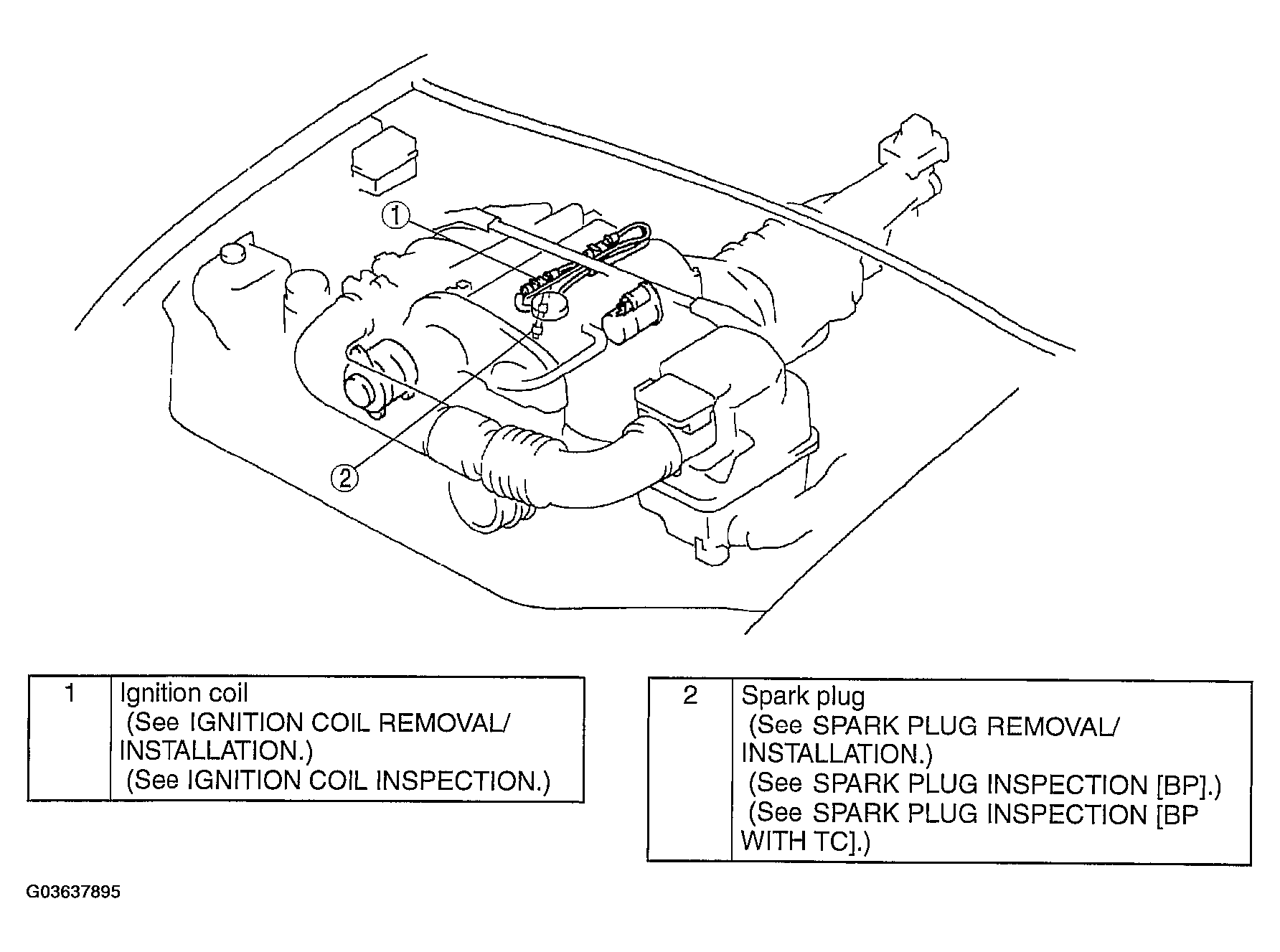 1

2

| 1 | Ignition coil (See IGNITION COIL REMOVAL/ INSTALLATION.) (See IGNITION COIL INSPECTION.) |
|---|---|

| 2 | Spark plug (See SPARK PLUG REMOVAL/ INSTALLATION.) (See SPARK PLUG INSPECTION [BP].) (See SPARK PLUG INSPECTION [BP WITH TC].) |
|---|---|

G03637895