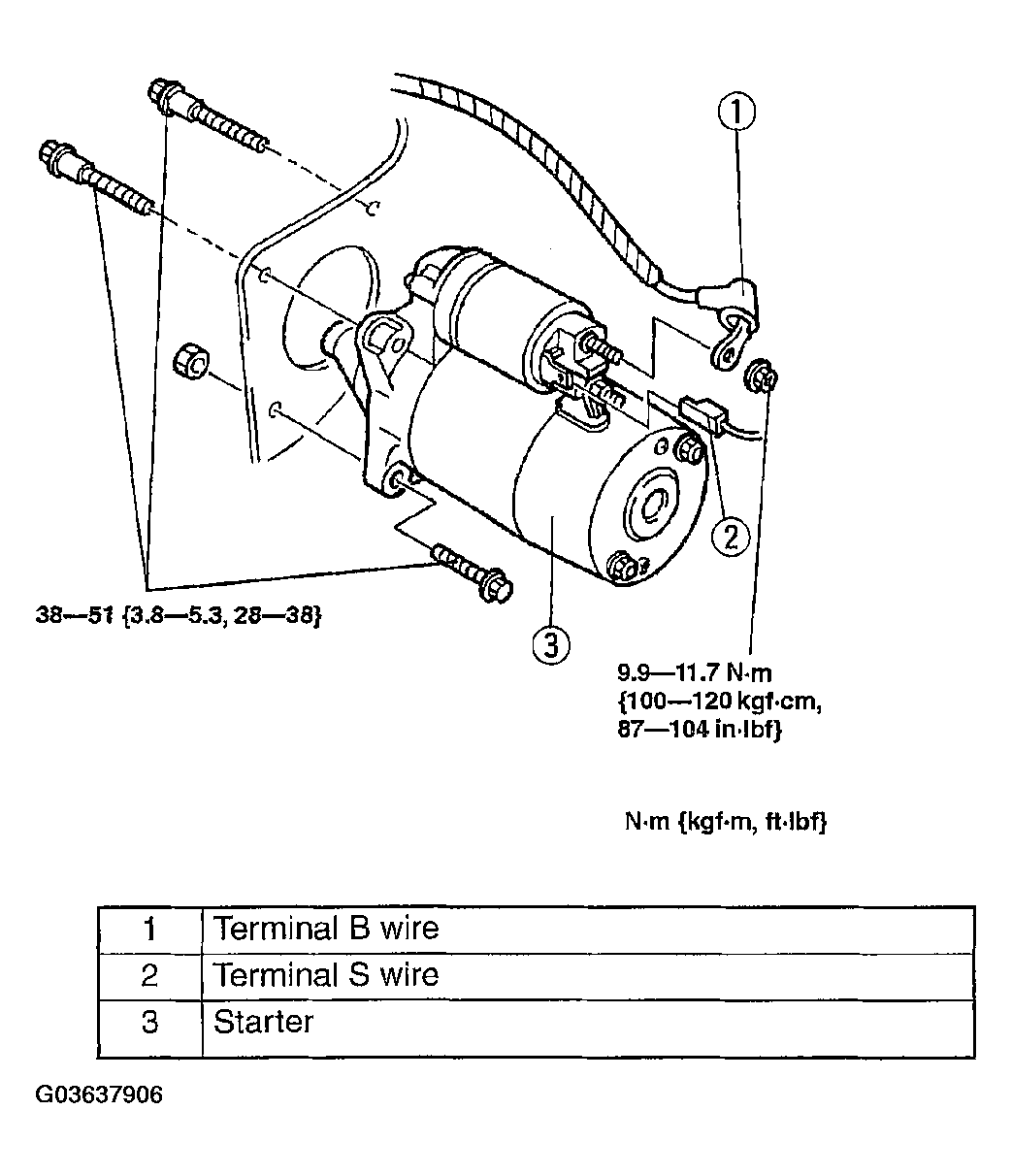 1

2

3

38—51 {3.8—5.3, 28—38}

9.9—11.7 N·m {100—120 kgf·cm, 87—104 in·lbf}

N·m {kgf·m, ft·lbf}

| 1 | Terminal B wire |
|---|---|
| 2 | Terminal S wire |
| 3 | Starter |

G03637906