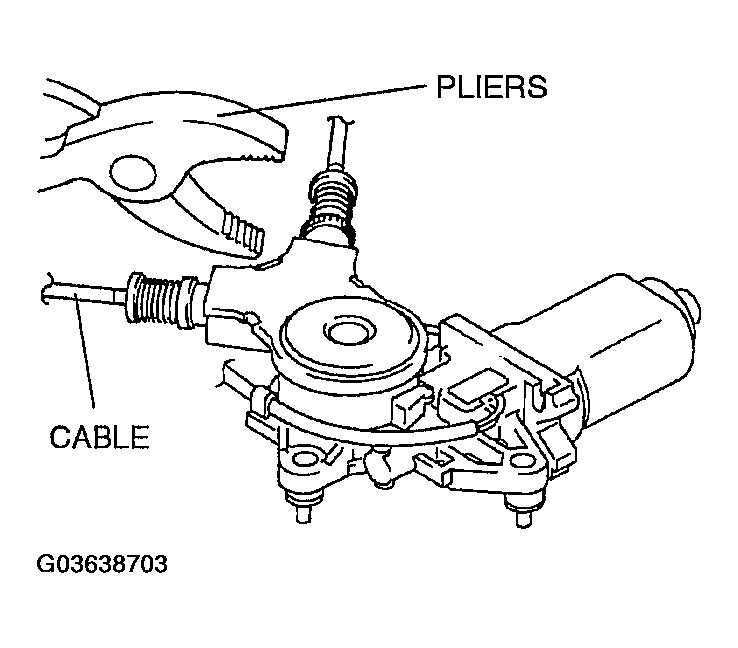 PLIERS

CABLE

G03638703