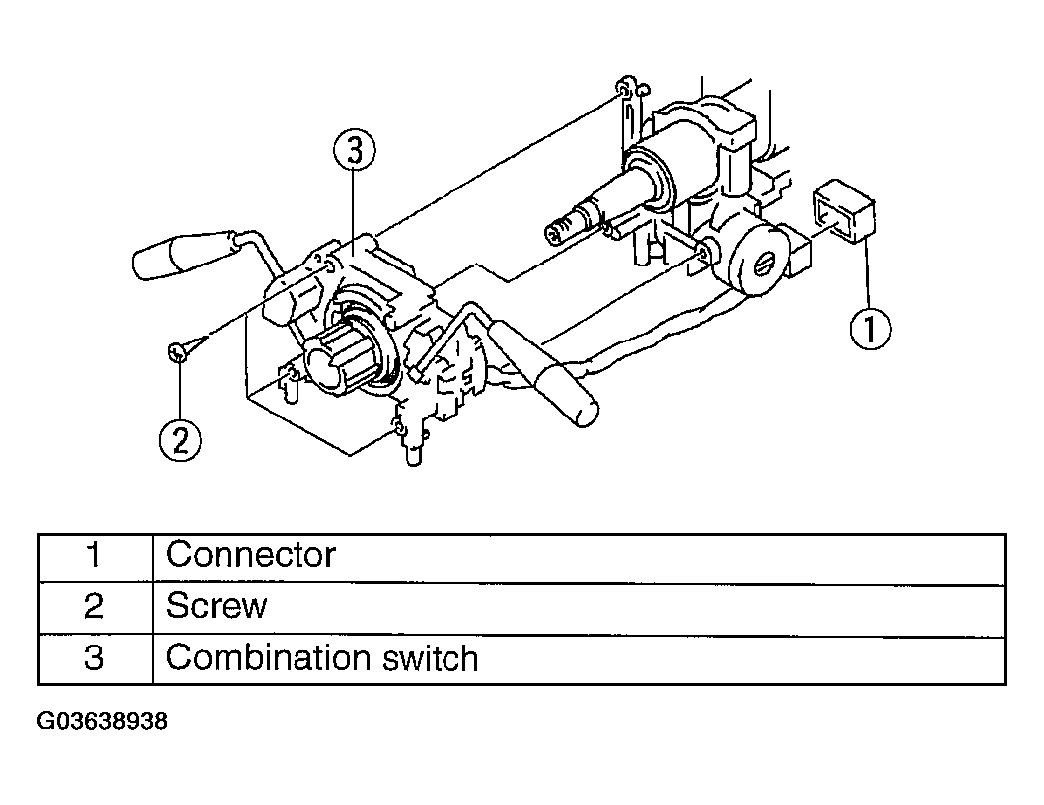 3

1

2

| 1 | Connector |
|---|---|
| 2 | Screw |
| 3 | Combination switch |

G03638938