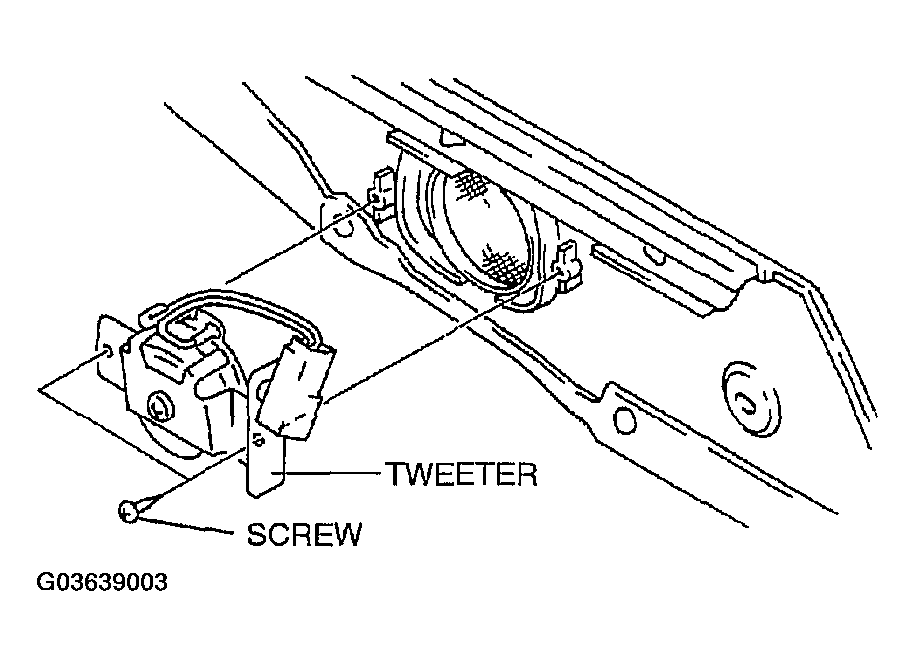 TWEETER

SCREW

G03639003