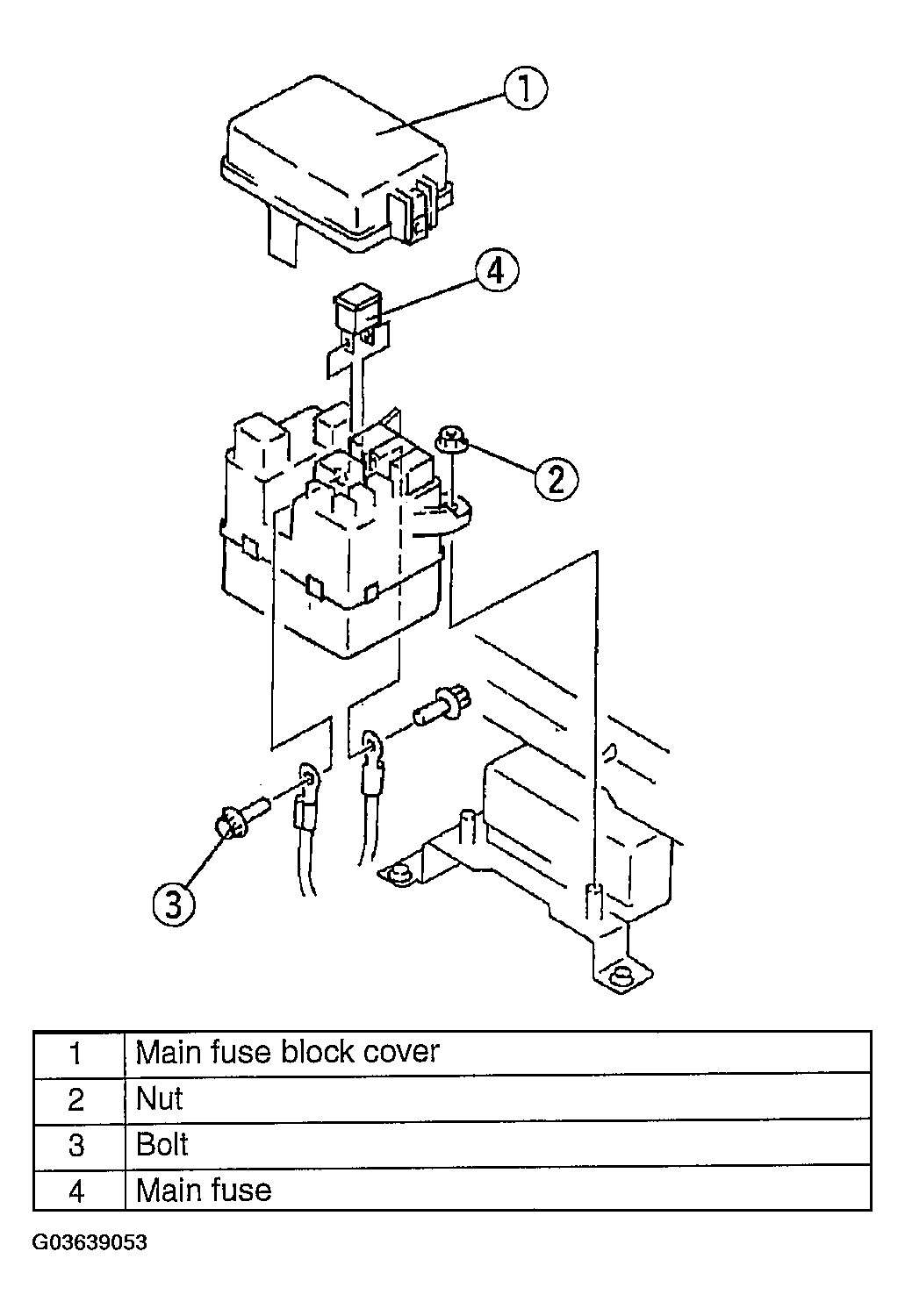 1

4

2

3

| 1 | Main fuse block cover |
|---|---|
| 2 | Nut |
| 3 | Bolt |
| 4 | Main fuse |

G03639053