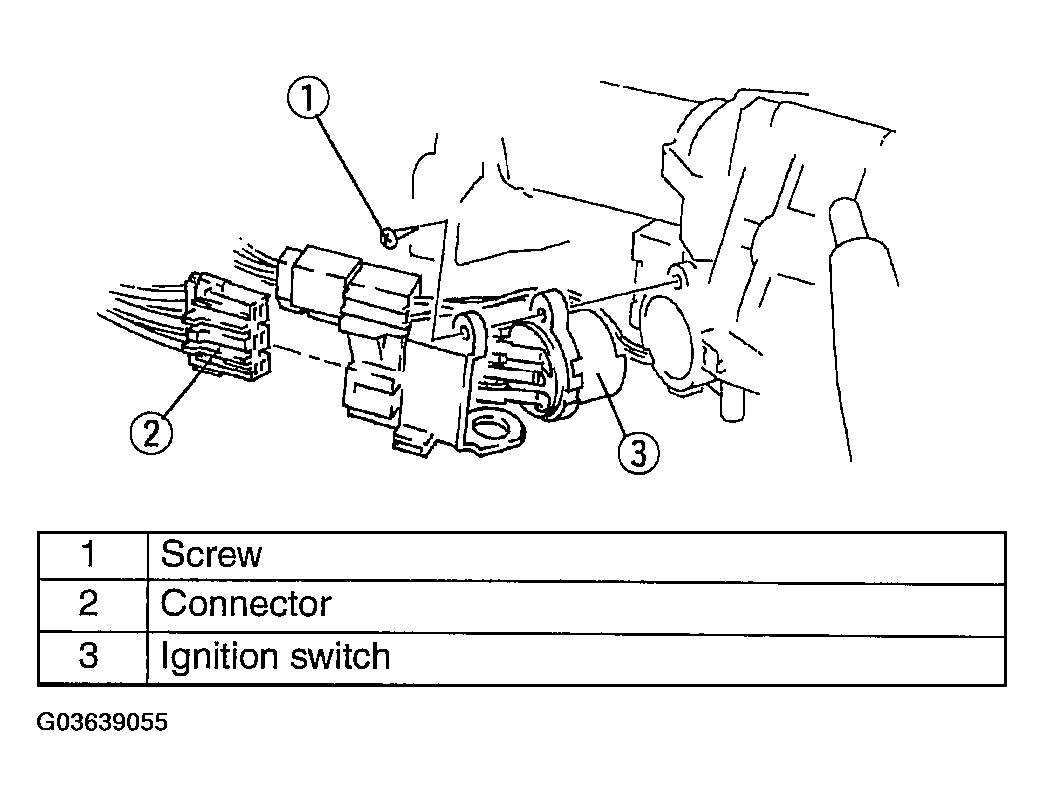 1
2
3

| 1 | Screw |
|---|---|
| 2 | Connector |
| 3 | Ignition switch |

G03639055