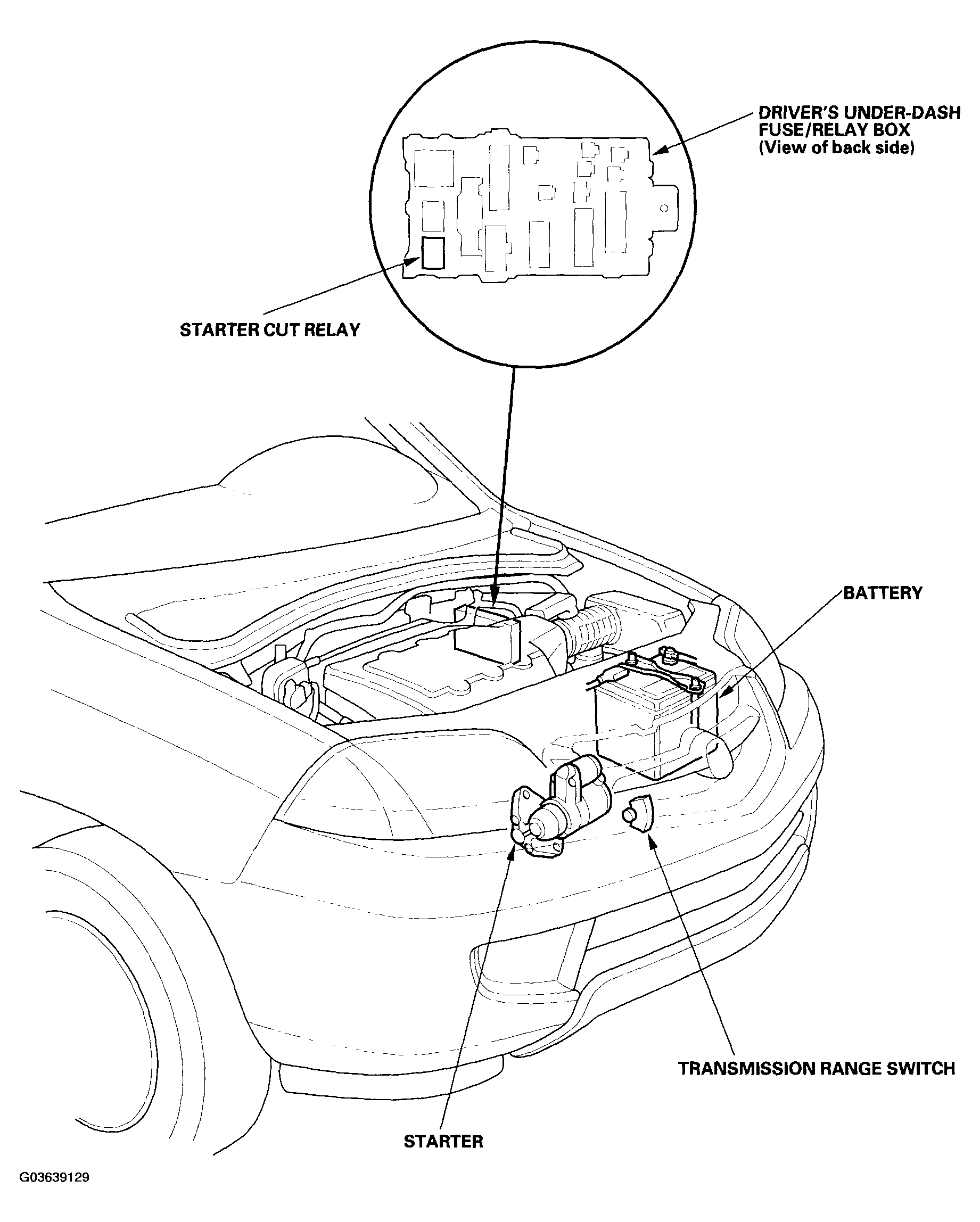 DRIVER'S UNDER-DASH FUSE/RELAY BOX (View of back side)

STARTER CUT RELAY

BATTERY

TRANSMISSION RANGE SWITCH

STARTER

G03639129