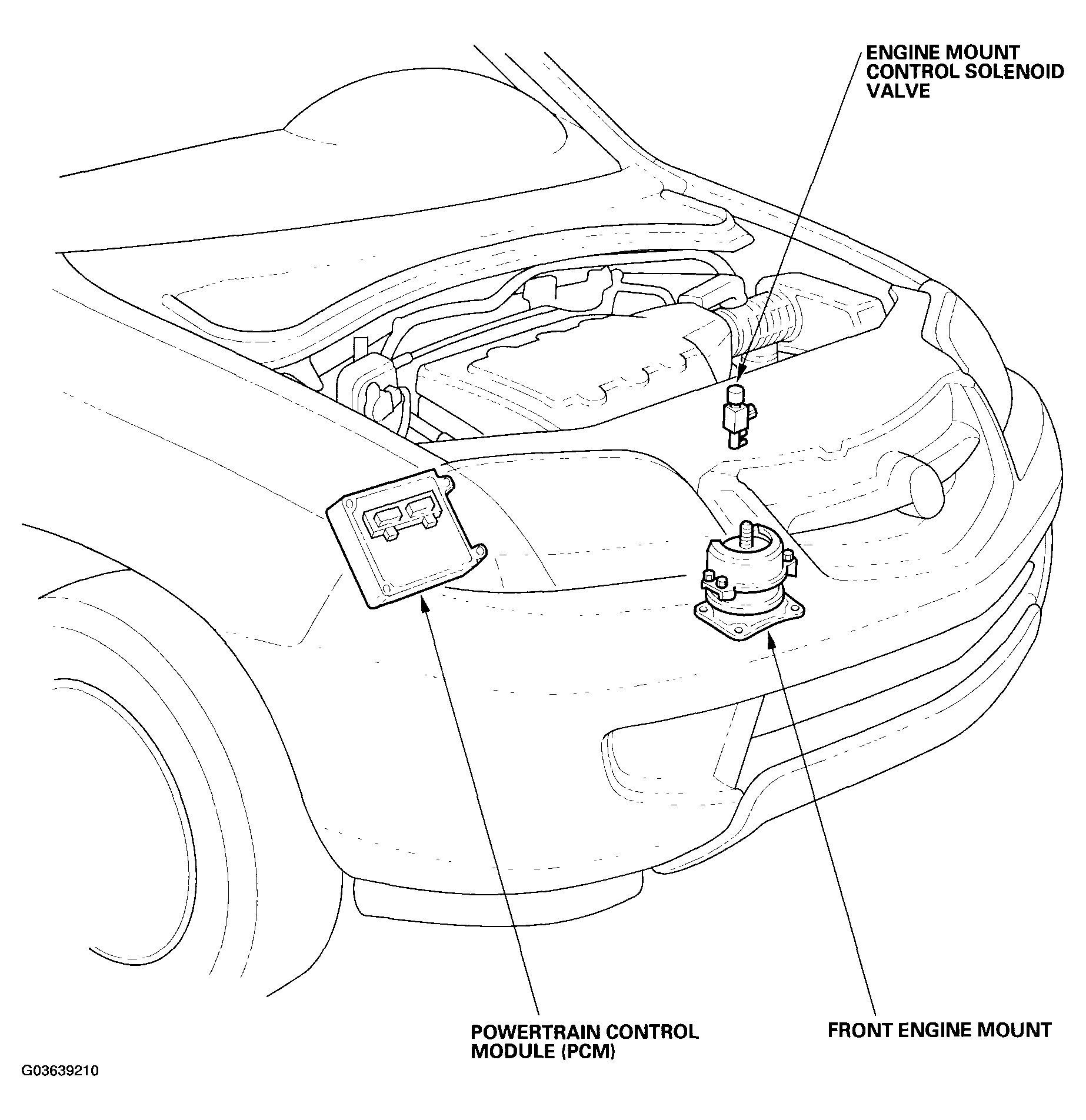 ENGINE MOUNT CONTROL SOLENOID VALVE

POWERTRAIN CONTROL MODULE (PCM)

FRONT ENGINE MOUNT

G03639210