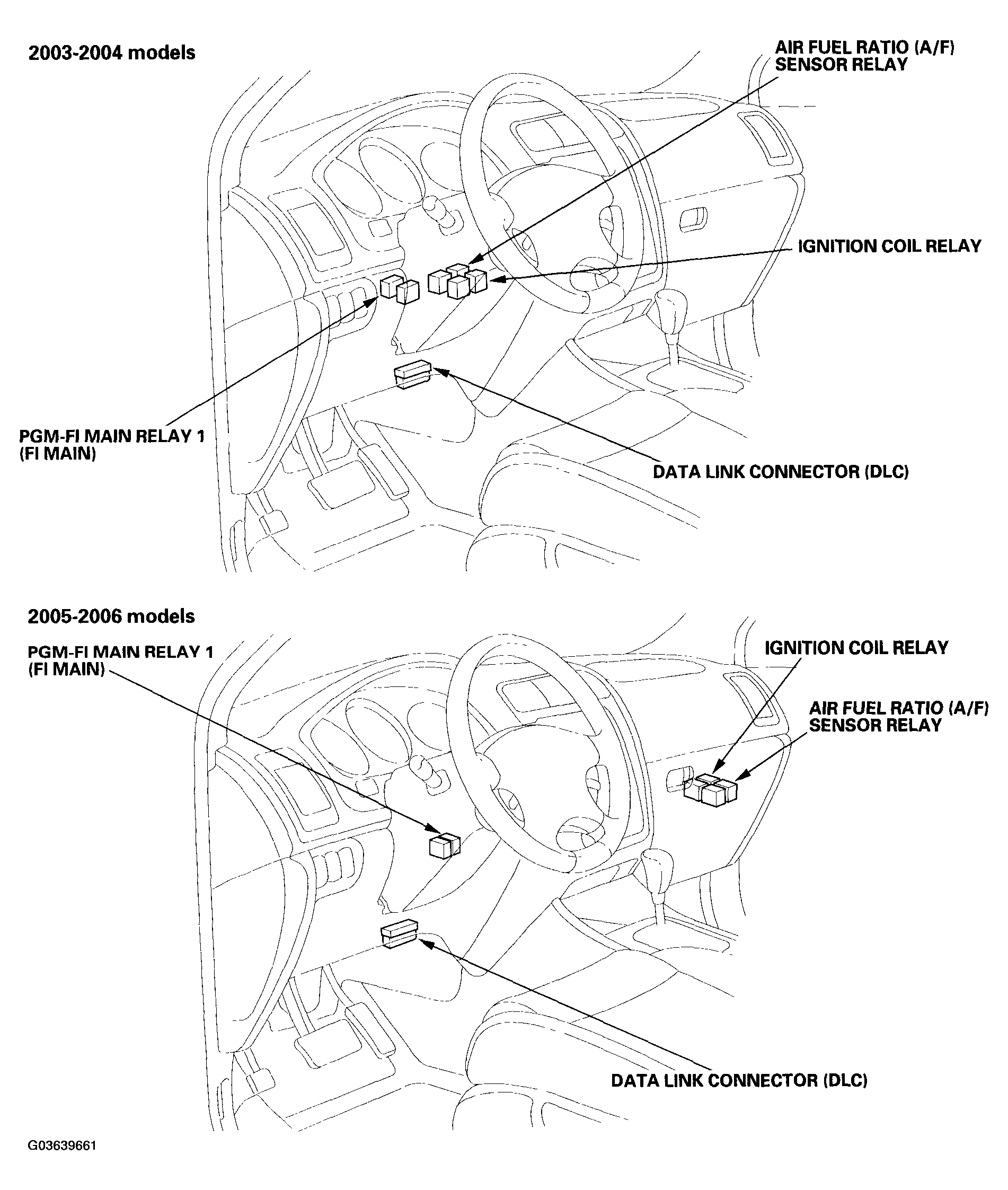 2003-2004 models

AIR FUEL RATIO (A/F) SENSOR RELAY

IGNITION COIL RELAY

PGM-FI MAIN RELAY 1 (FI MAIN)

DATA LINK CONNECTOR (DLC)

2005-2006 models

PGM-FI MAIN RELAY 1 (FI MAIN)

IGNITION COIL RELAY

AIR FUEL RATIO (A/F) SENSOR RELAY

DATA LINK CONNECTOR (DLC)

G03639661