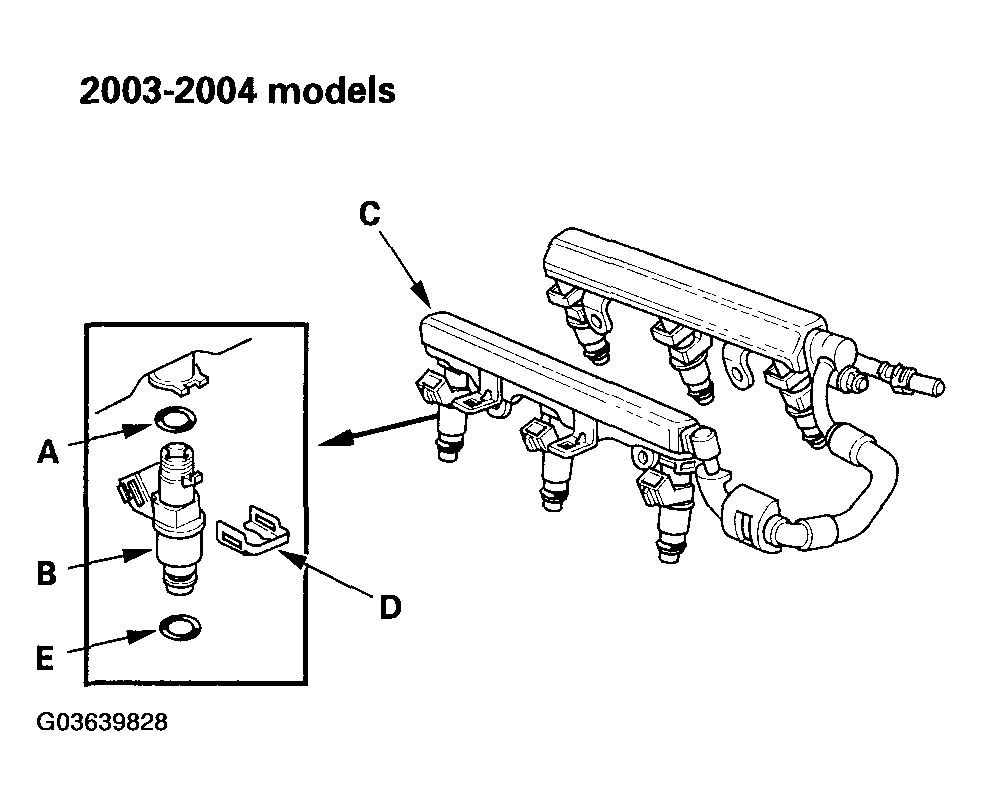 2003-2004 models

C

A

B

D

E

G03639828