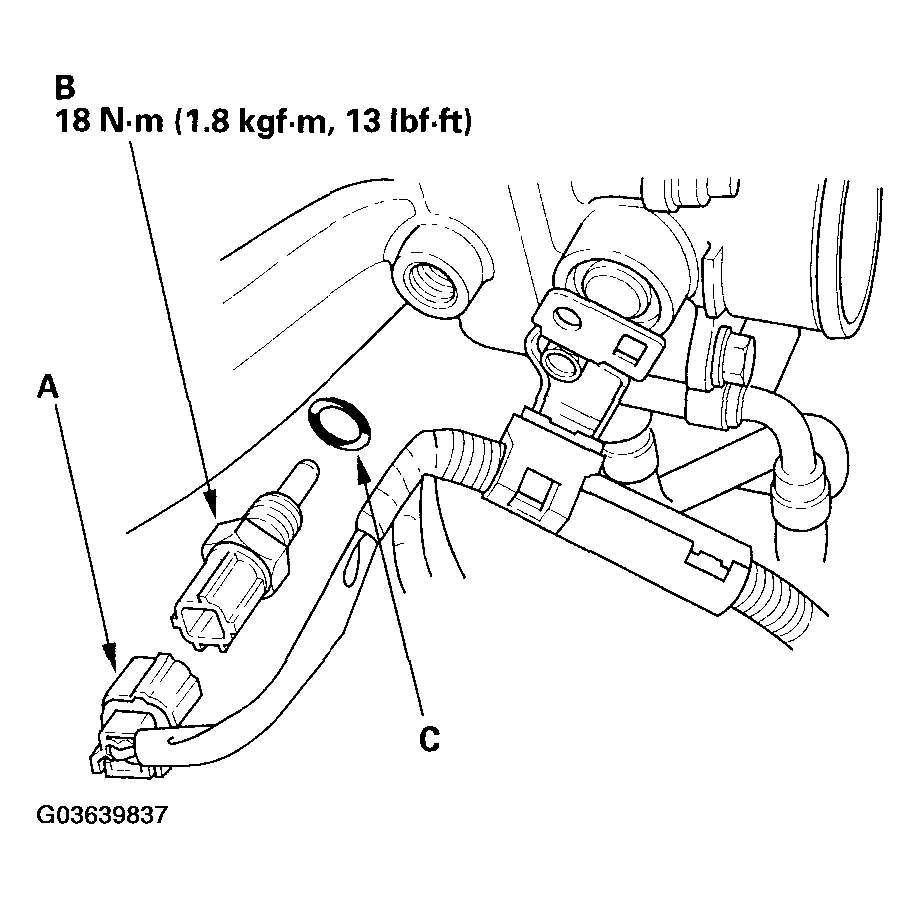 B
18 N·m (1.8 kgf·m, 13 lbf·ft)

A

C

G03639837