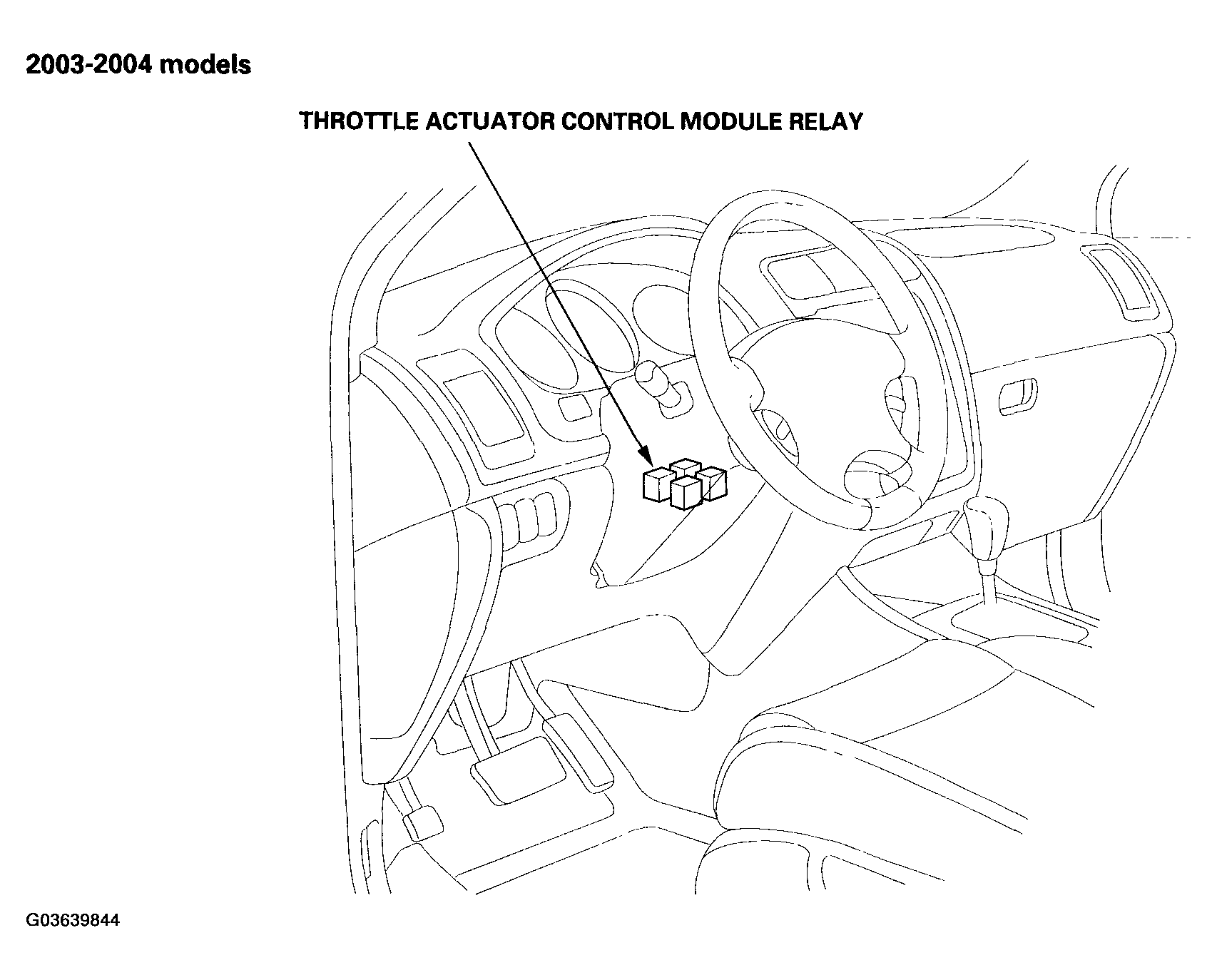 2003-2004 models

THROTTLE ACTUATOR CONTROL MODULE RELAY

G03639844