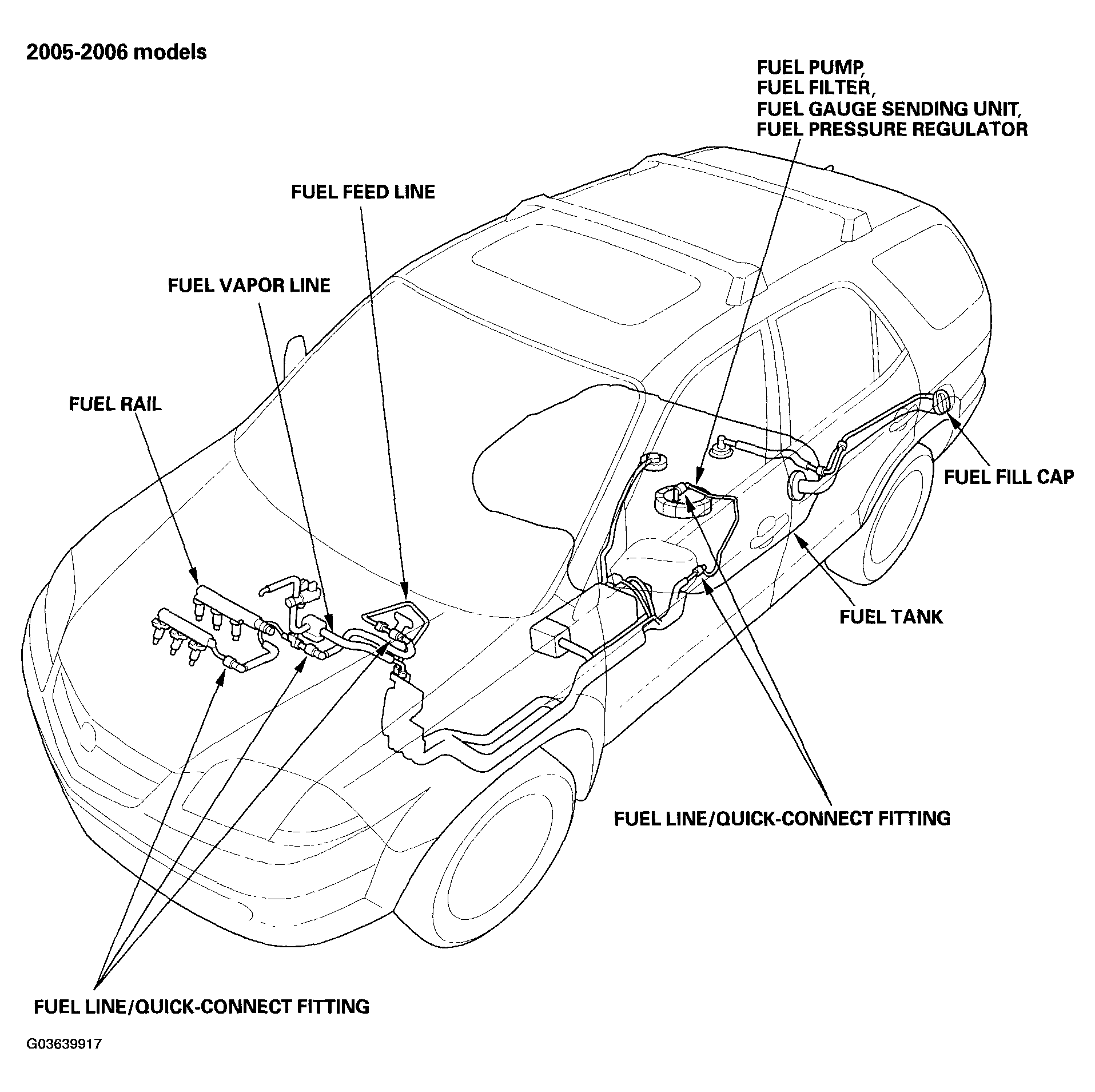 2005-2006 models

FUEL PUMP,
FUEL FILTER,
FUEL GAUGE SENDING UNIT,
FUEL PRESSURE REGULATOR

FUEL FEED LINE

FUEL VAPOR LINE

FUEL RAIL

FUEL FILL CAP

FUEL TANK

FUEL LINE/QUICK-CONNECT FITTING

FUEL LINE/QUICK-CONNECT FITTING

G03639917