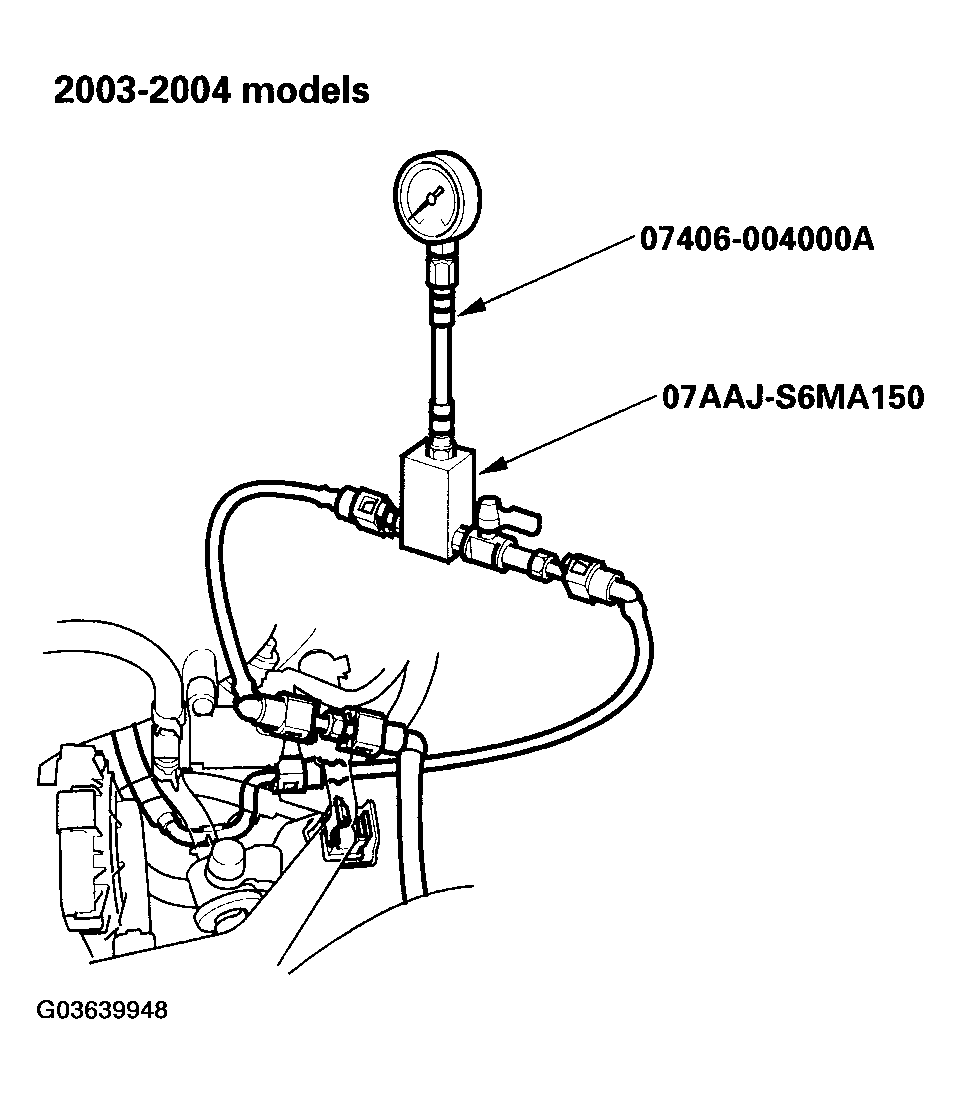 2003-2004 models

07406-004000A

07AAJ-S6MA150

G03639948