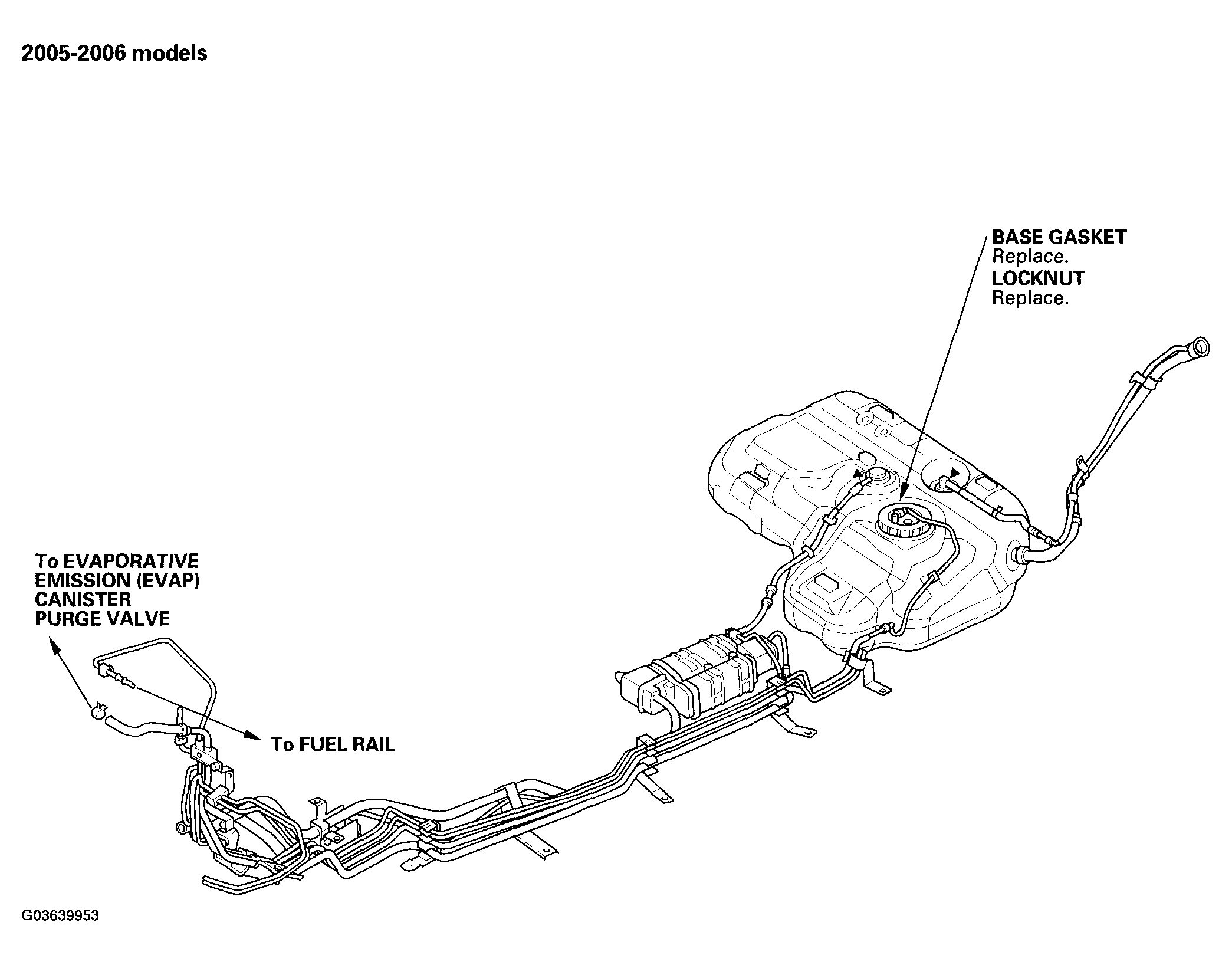 2005-2006 models

BASE GASKET
Replace.
LOCKNUT
Replace.

To EVAPORATIVE EMISSION (EVAP) CANISTER PURGE VALVE

To FUEL RAIL

G03639953