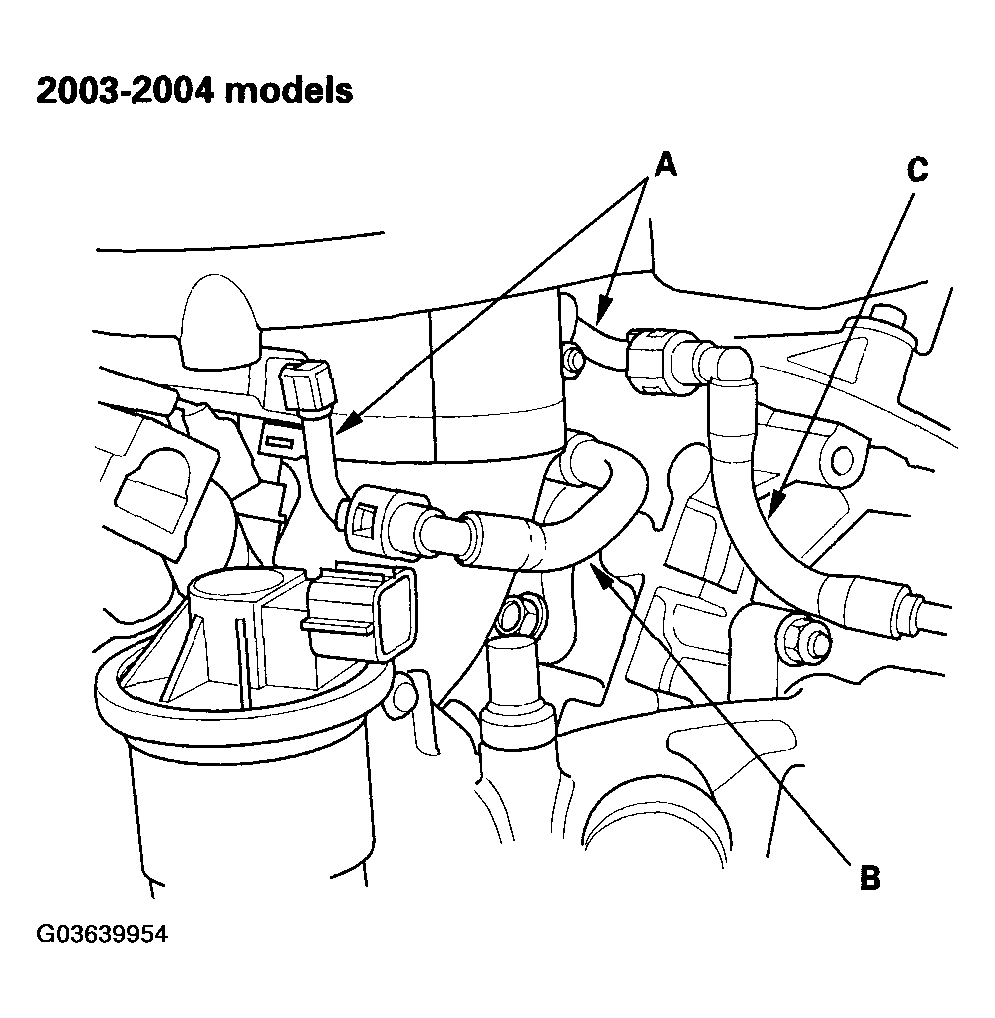 2003-2004 models

A

C

B

G03639954