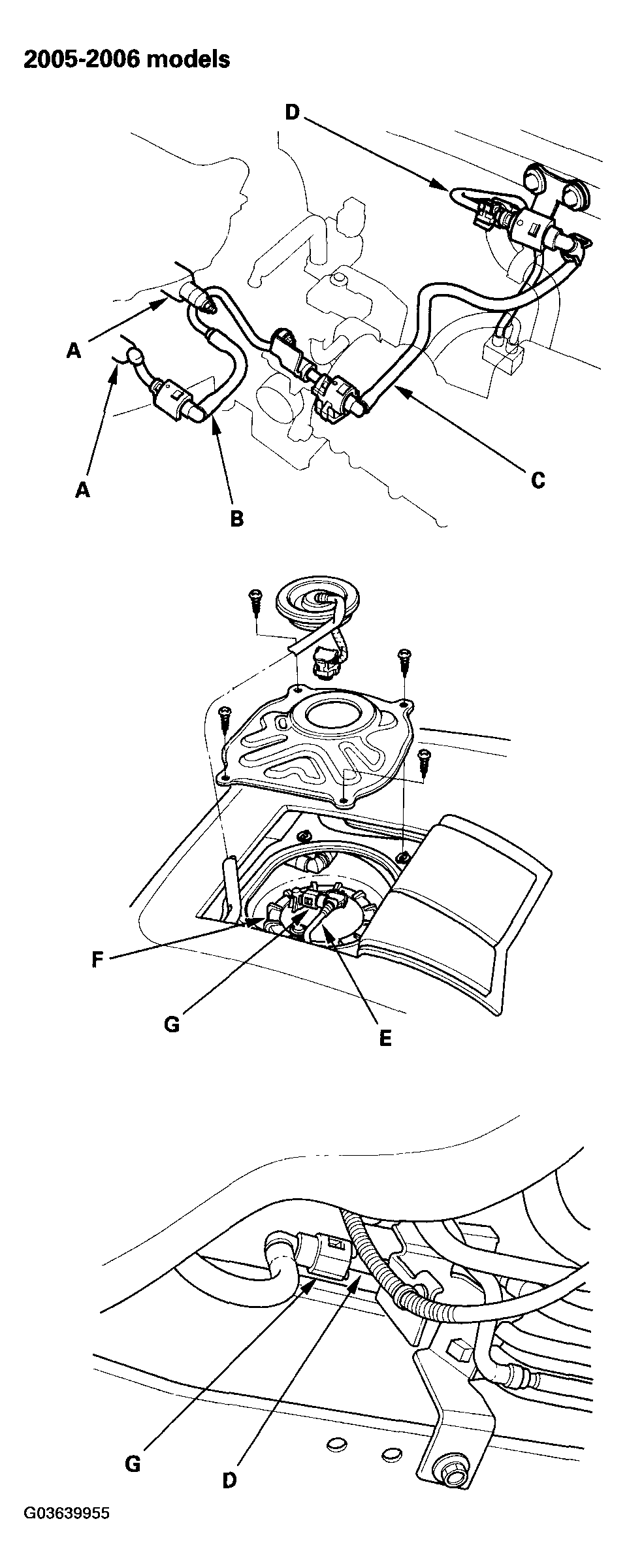 2005-2006 models

D

A

A

B

C

F

G

E

G

D

G03639955