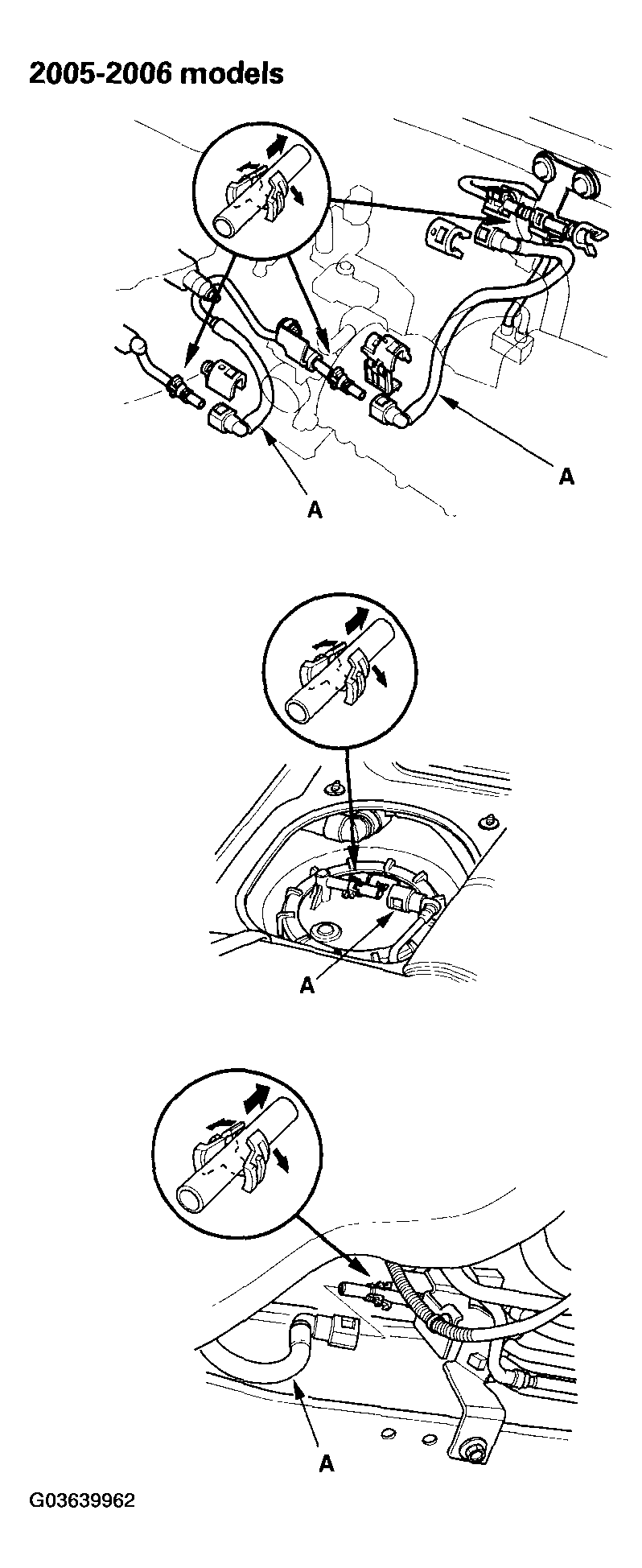 2005-2006 models

A

A

A

A

G03639962