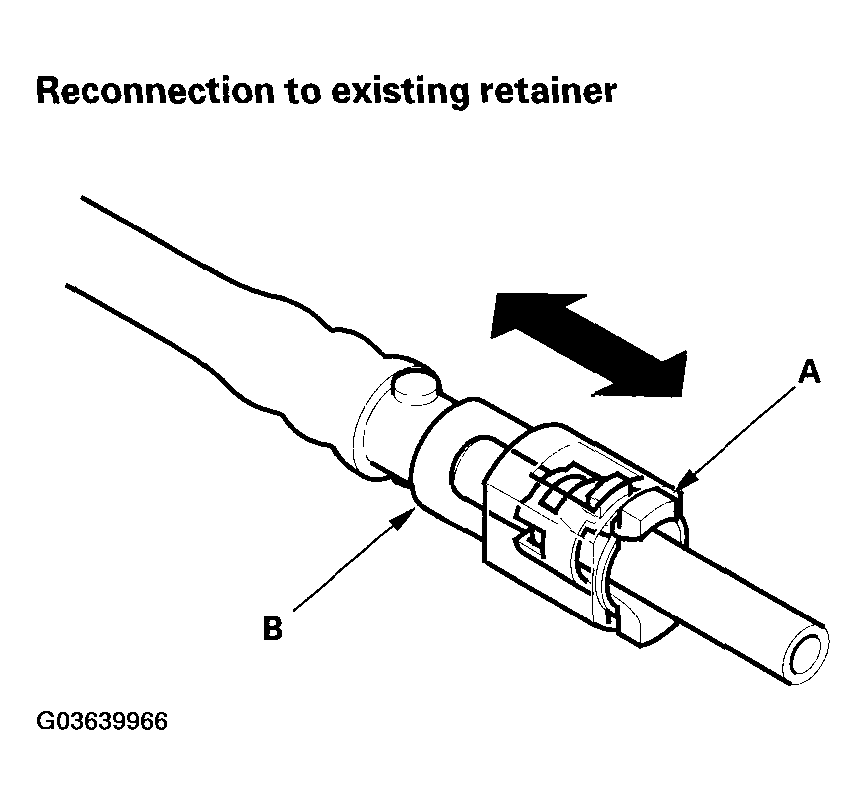 Reconnection to existing retainer

A

B

G03639966