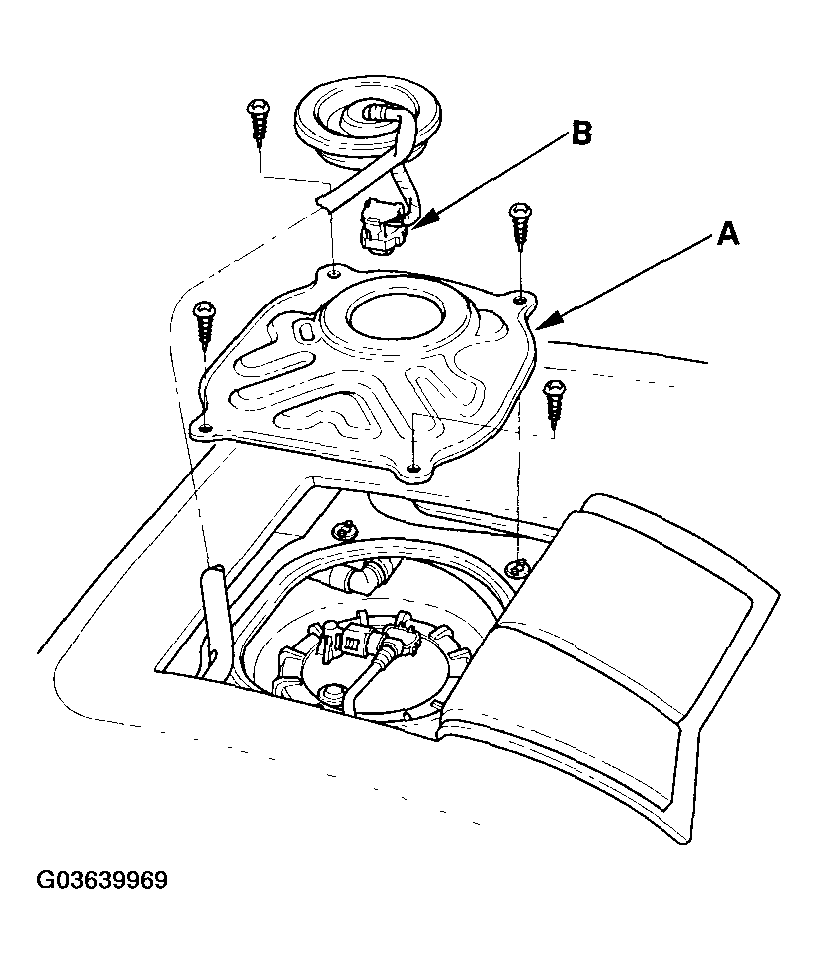 B

A

G03639969