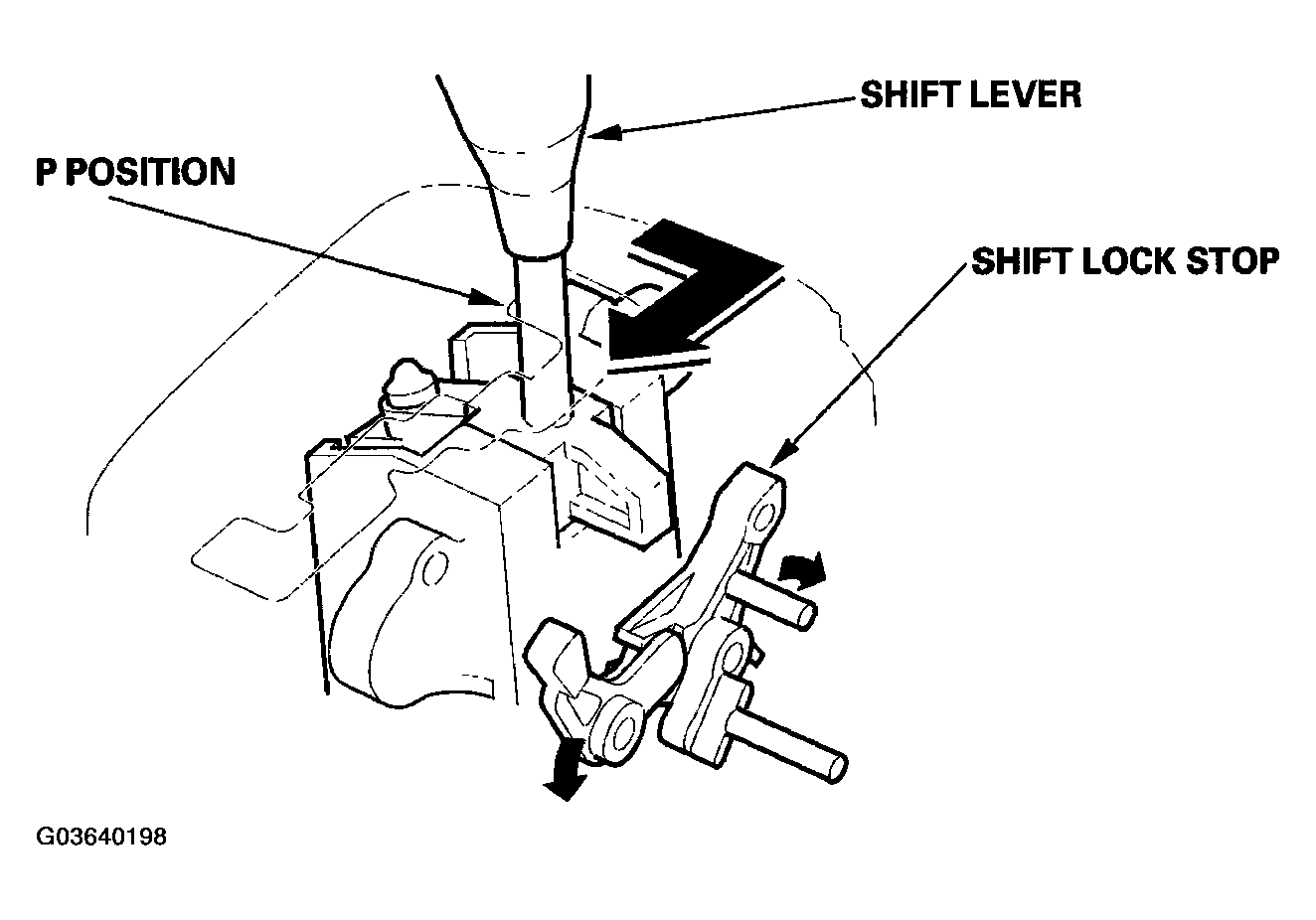 SHIFT LEVER

P POSITION

SHIFT LOCK STOP

G03640198