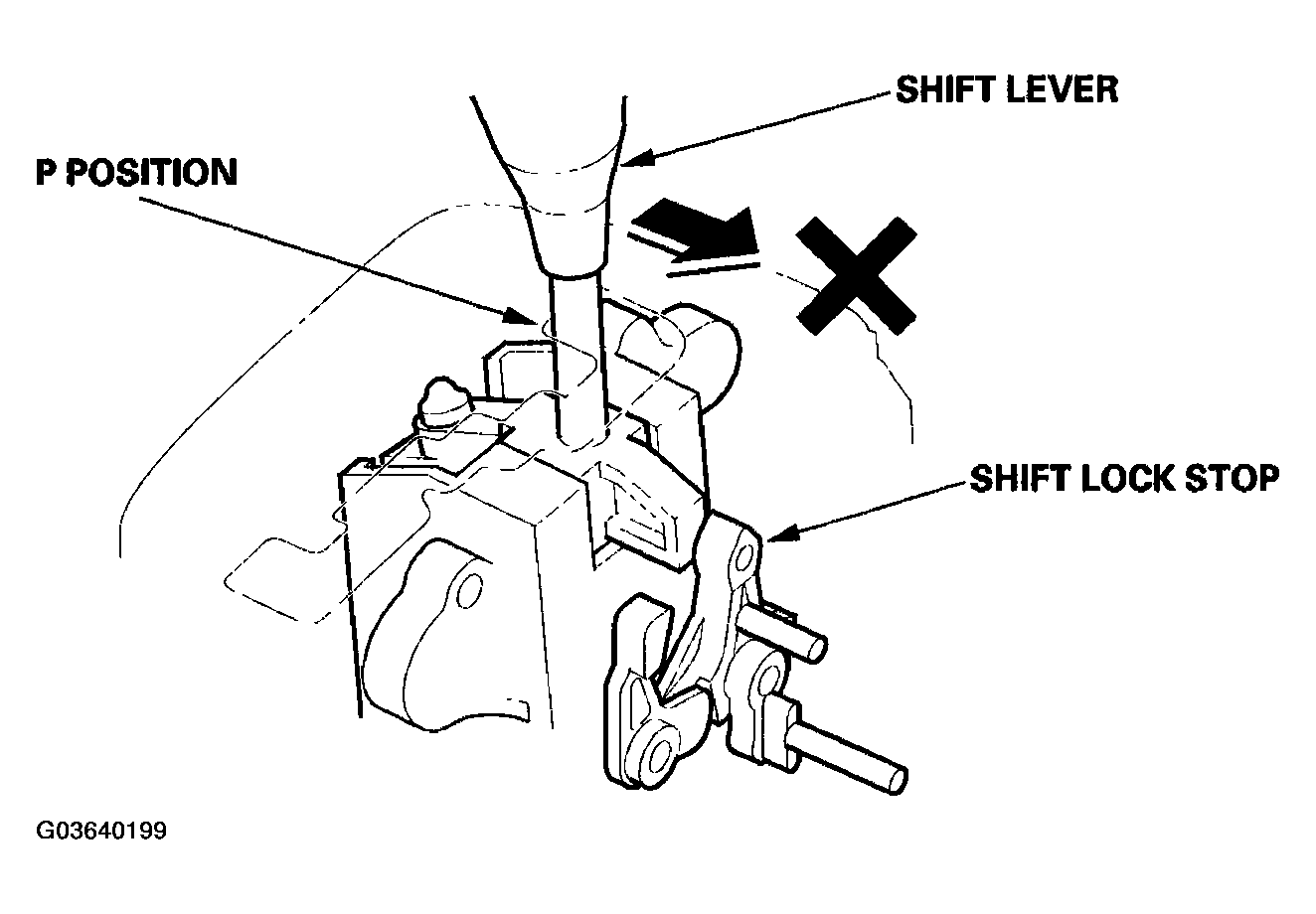 SHIFT LEVER

P POSITION

SHIFT LOCK STOP

G03640199