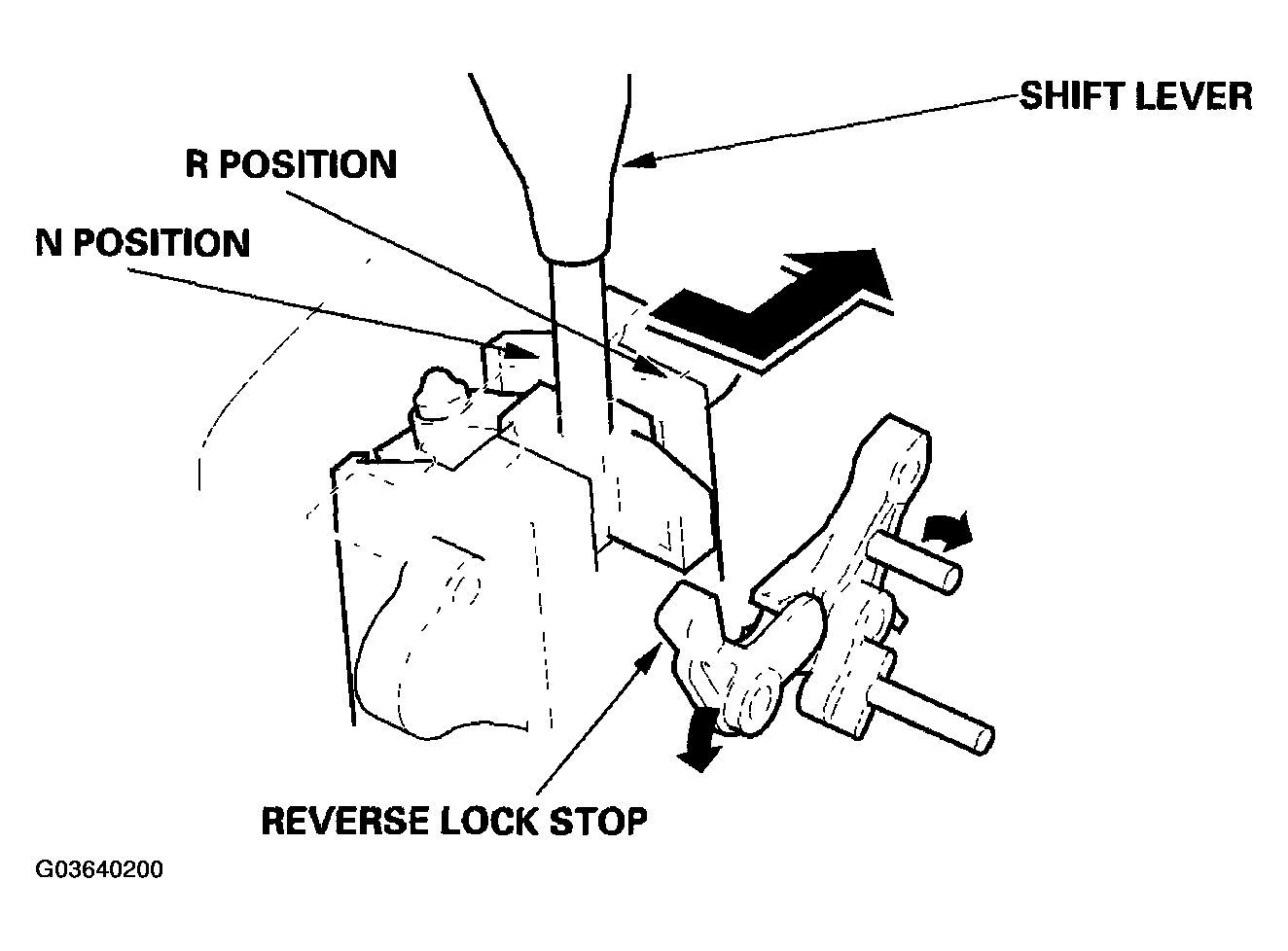 SHIFT LEVER

R POSITION

N POSITION

REVERSE LOCK STOP

G03640200