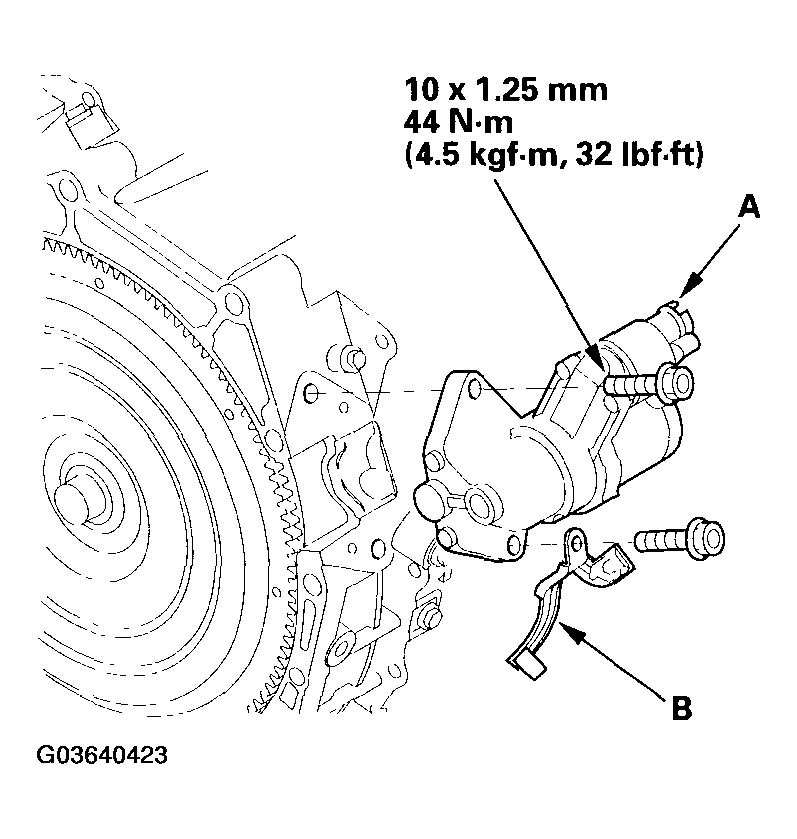 10 x 1.25 mm
44 N·m
(4.5 kgf·m, 32 lbf·ft)

A

B

G03640423