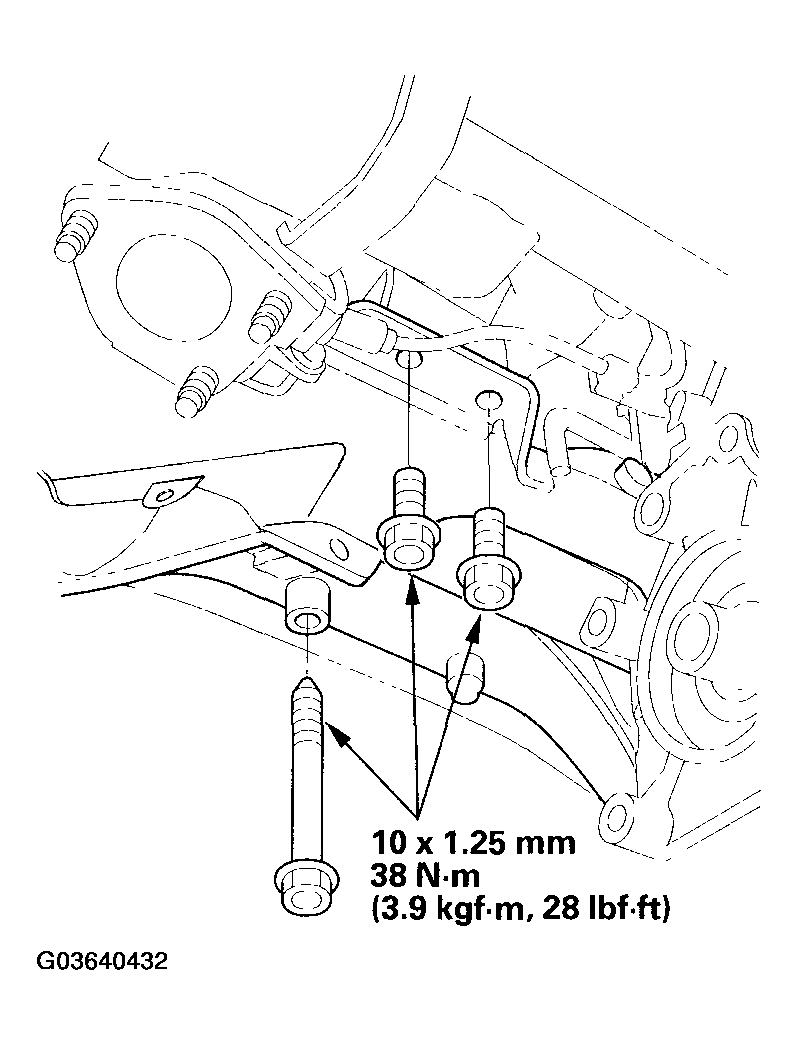 10 x 1.25 mm
38 N·m
(3.9 kgf·m, 28 lbf·ft)

G03640432